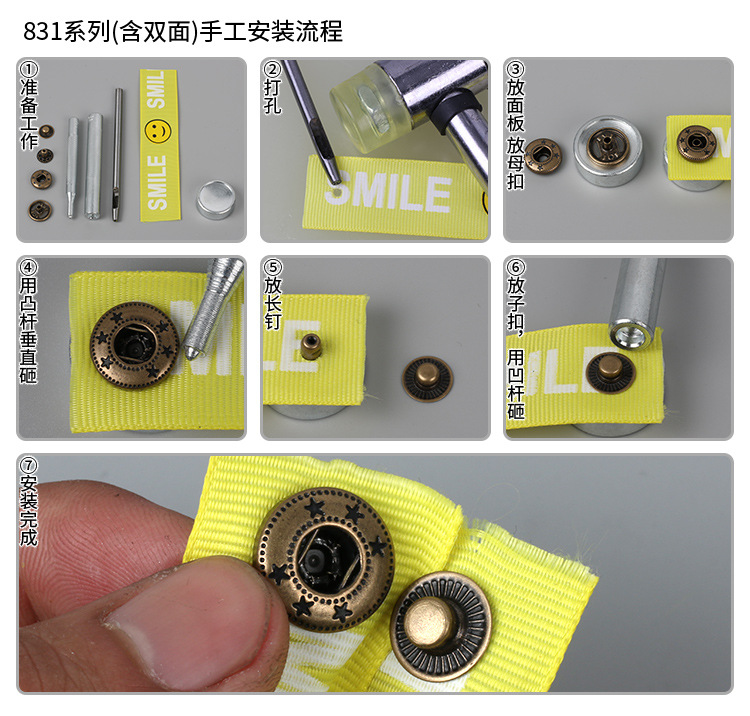 831系列(含双面)手工安装流程

①准备工作

SMILE SMILE

②打孔

SMILE

③放面板 放母扣

④用凸杆垂直砸

⑤放长钉

⑥放子扣，用凹杆砸

⑦安装完成