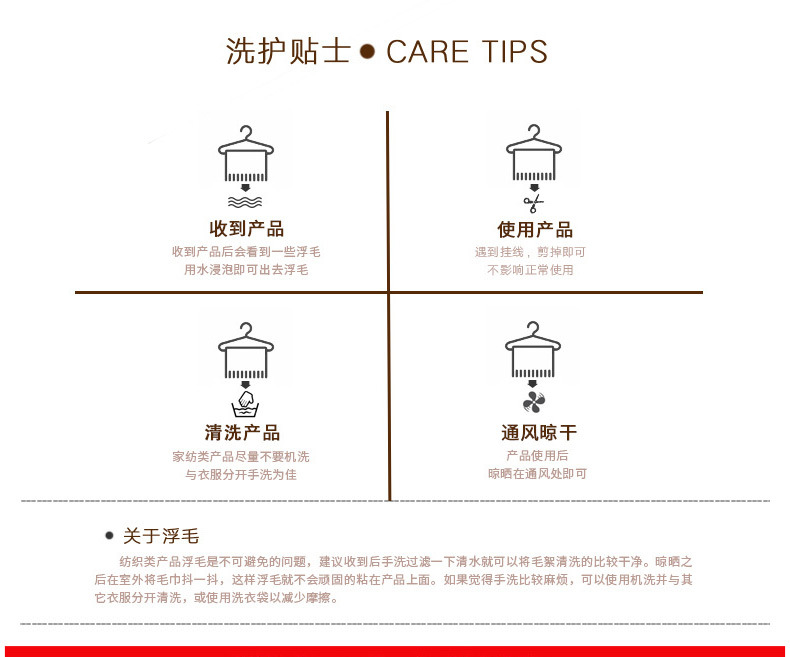 洗护贴士 ● CARE TIPS

收到产品
收到产品后会看到一些浮毛
用水浸泡即可出去浮毛

使用产品
遇到挂线，剪掉即可
不影响正常使用

清洗产品
家纺类产品尽量不要机洗
与衣服分开手洗为佳

通风晾干
产品使用后
晾晒在通风处即可

● 关于浮毛
纺织类产品浮毛是不可避免的问题，建议收到后手洗过滤一下清水就可以将毛絮清洗的比较干净。晾晒之后在室外将毛巾抖一抖，这样浮毛就不会顽固的粘在产品上面。如果觉得手洗比较麻烦，可以使用机洗并与其它衣服分开清洗，或使用洗衣袋以减少摩擦。