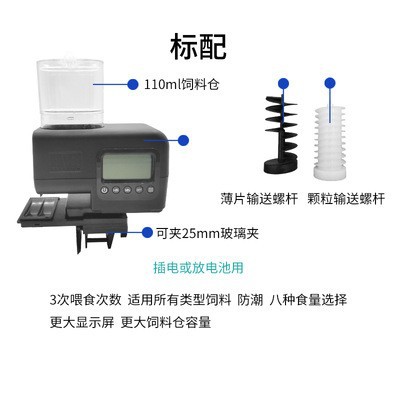 标配

110ml饲料仓

薄片输送螺杆 颗粒输送螺杆

可夹25mm玻璃夹

插电或放电池用

3次喂食次数 适用所有类型饲料 防潮 八种食量选择

更大显示屏 更大饲料仓容量