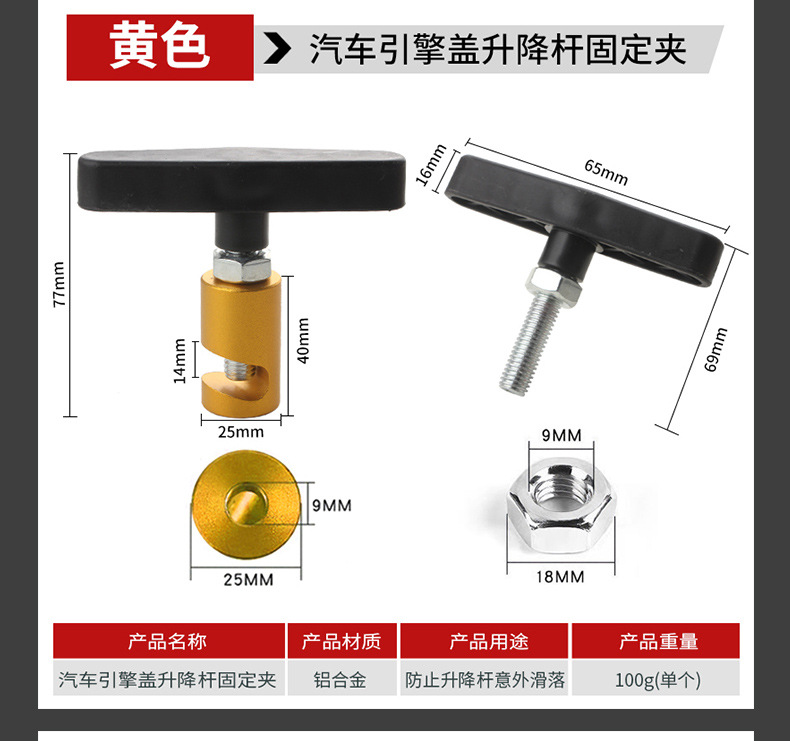 黄色

汽车引擎盖升降杆固定夹

77mm

14mm

40mm

25mm

16mm

65mm

69mm

9MM

25MM

9MM

18MM

| 产品名称 | 产品材质 | 产品用途 | 产品重量 |
|---|---|---|---|
| 汽车引擎盖升降杆固定夹 | 铝合金 | 防止升降杆意外滑落 | 100g(单个) |