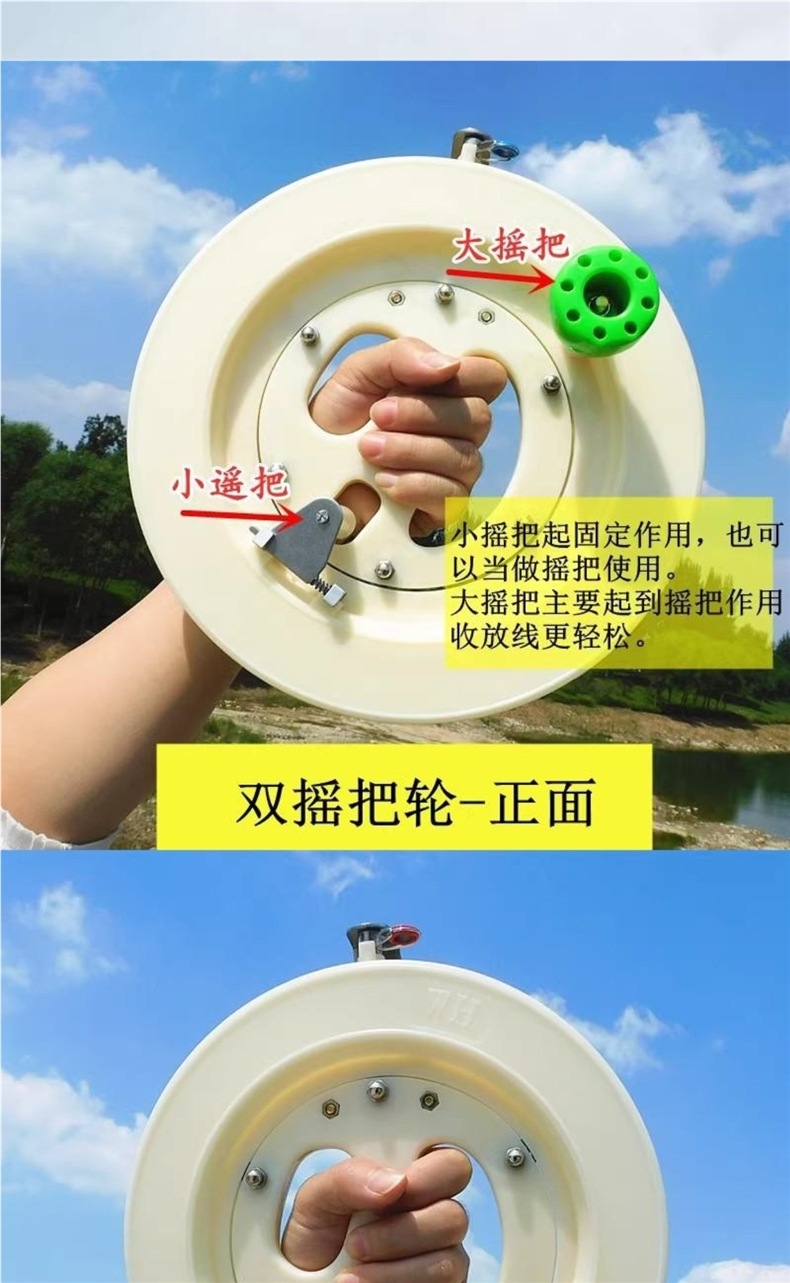 大摇把

小遥把

小摇把起固定作用，也可以当做摇把使用。
大摇把主要起到摇把作用收放线更轻松。

双摇把轮-正面