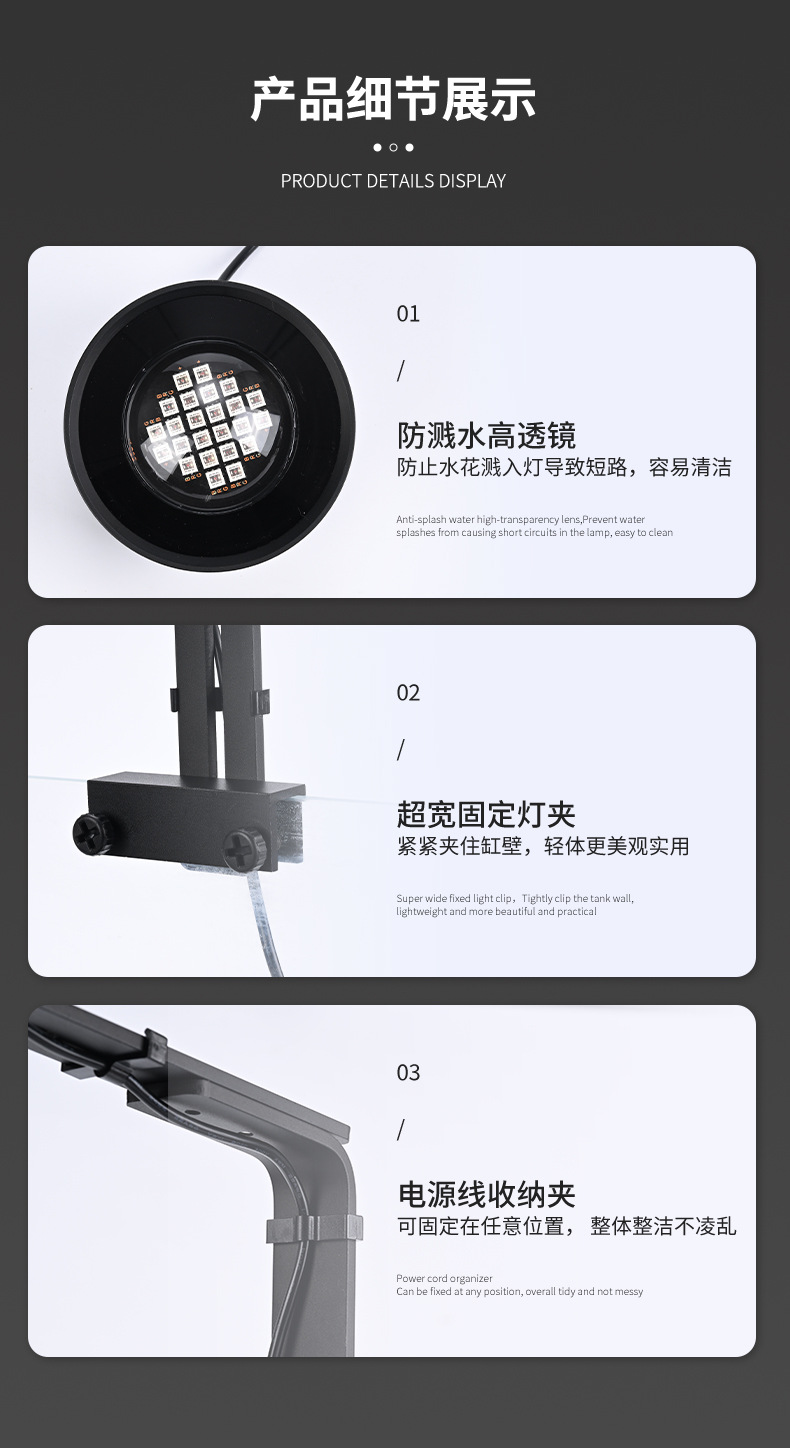 产品细节展示

PRODUCT DETAILS DISPLAY

01

/

防溅水高透镜

防止水花溅入灯导致短路，容易清洁

Anti-splash water high-transparency lens,Prevent water splashes from causing short circuits in the lamp, easy to clean

02

/

超宽固定灯夹

紧紧夹住缸壁，轻体更美观实用

Super wide fixed light clip，Tightly clip the tank wall, lightweight and more beautiful and practical

03

/

电源线收纳夹

可固定在任意位置，整体整洁不凌乱

Power cord organizer
Can be fixed at any position, overall tidy and not messy