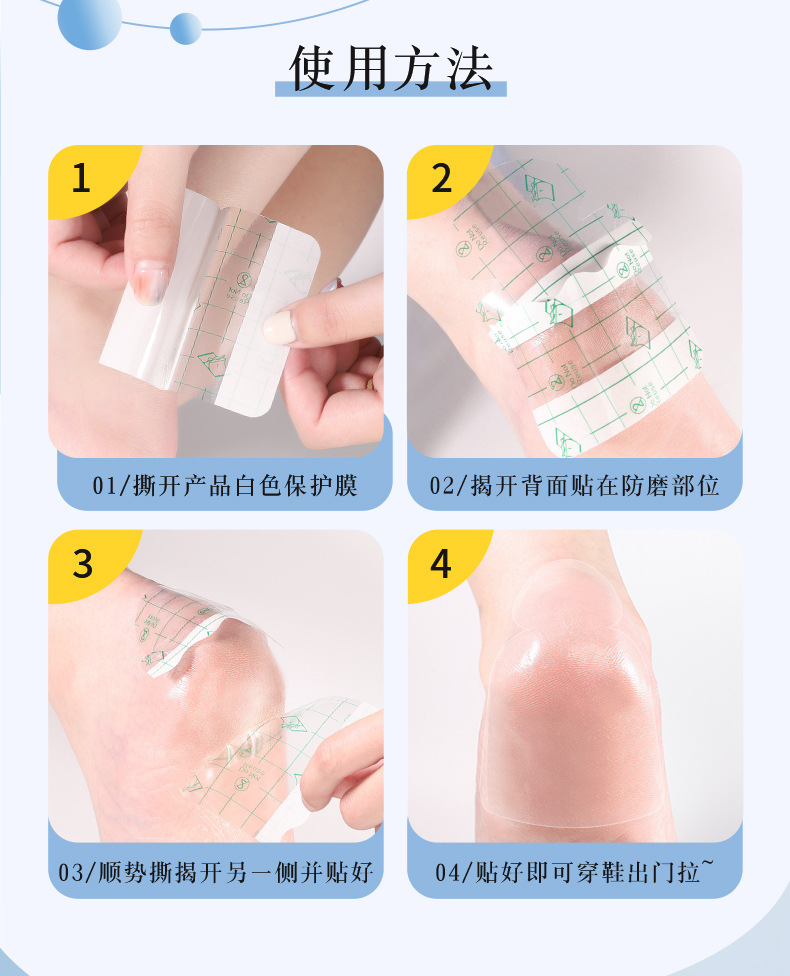 使用方法

1

01/撕开产品白色保护膜

2

02/揭开背面贴在防磨部位

3

03/顺势撕揭开另一侧并贴好

4

04/贴好即可穿鞋出门拉~