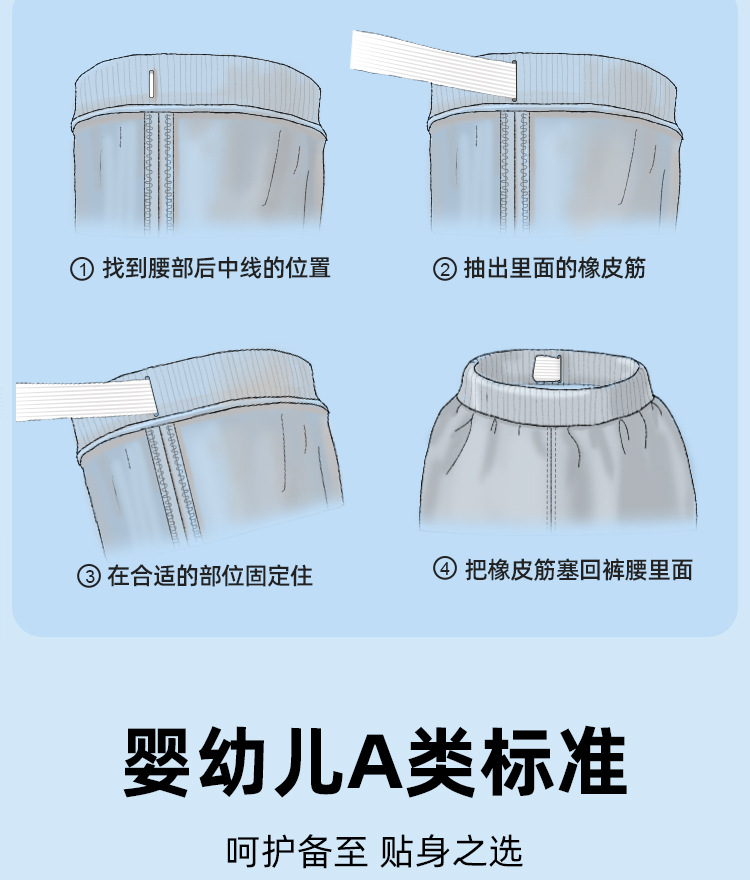 ① 找到腰部后中线的位置

② 抽出里面的橡皮筋

③ 在合适的部位固定住

④ 把橡皮筋塞回裤腰里面

婴幼儿A类标准

呵护备至 贴身之选