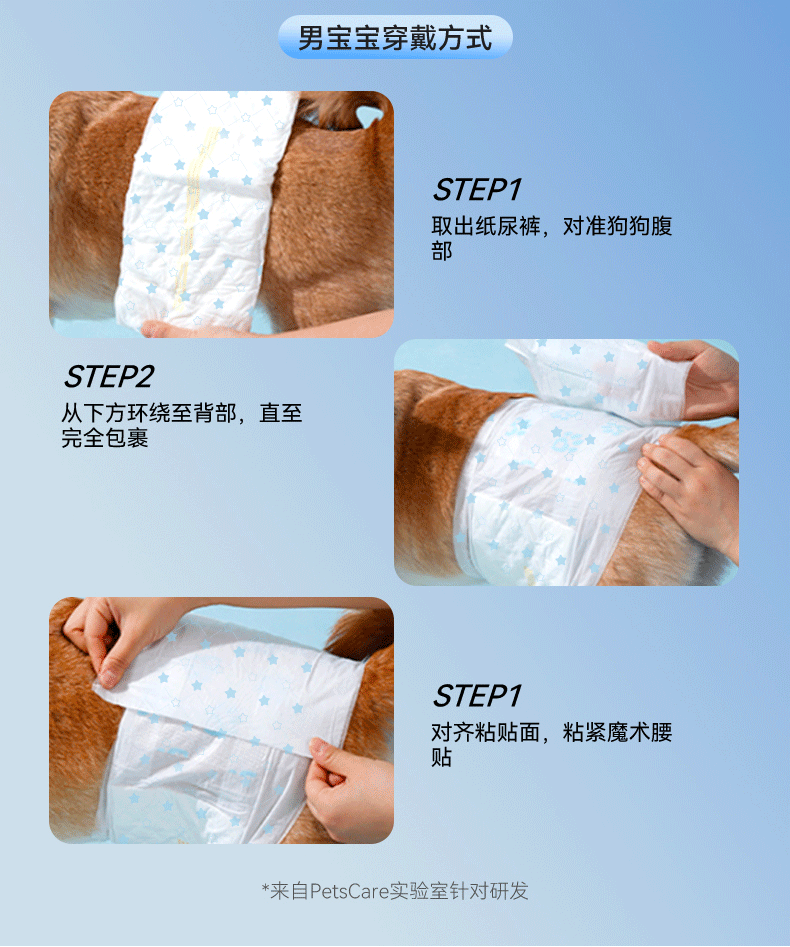 男宝宝穿戴方式

STEP1
取出纸尿裤，对准狗狗腹部

STEP2
从下方环绕至背部，直至完全包裹

STEP1
对齐粘贴面，粘紧魔术腰贴

*来自PetsCare实验室针对研发