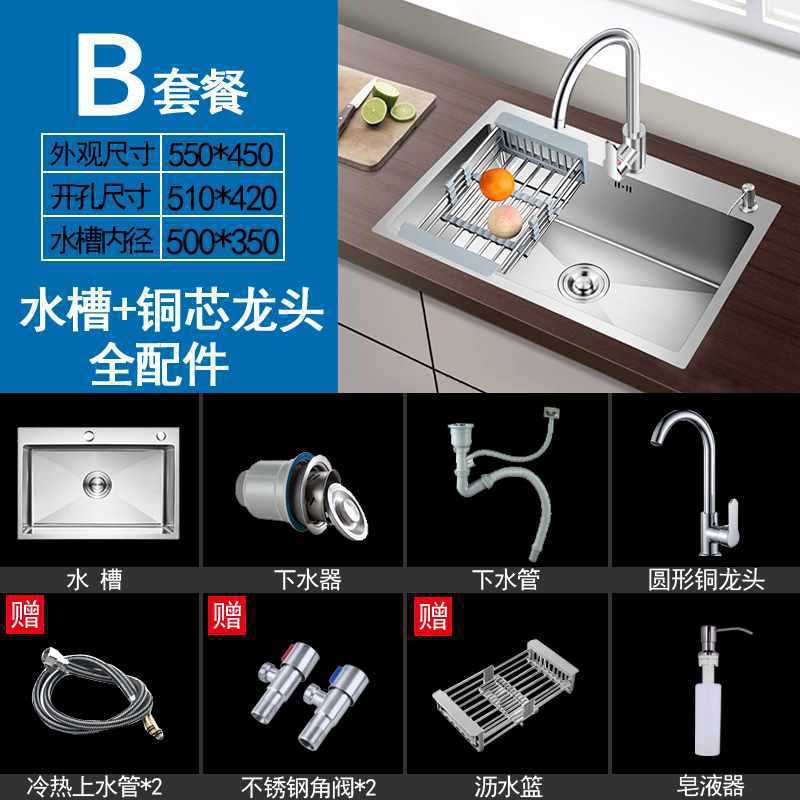 B套餐

| 外观尺寸 | 550*450 |
|---|---|
| 开孔尺寸 | 510*420 |
| 水槽内径 | 500*350 |

水槽+铜芯龙头
全配件

水 槽
下水器
下水管
圆形铜龙头
赠
冷热上水管*2
赠
不锈钢角阀*2
赠
沥水篮
皂液器