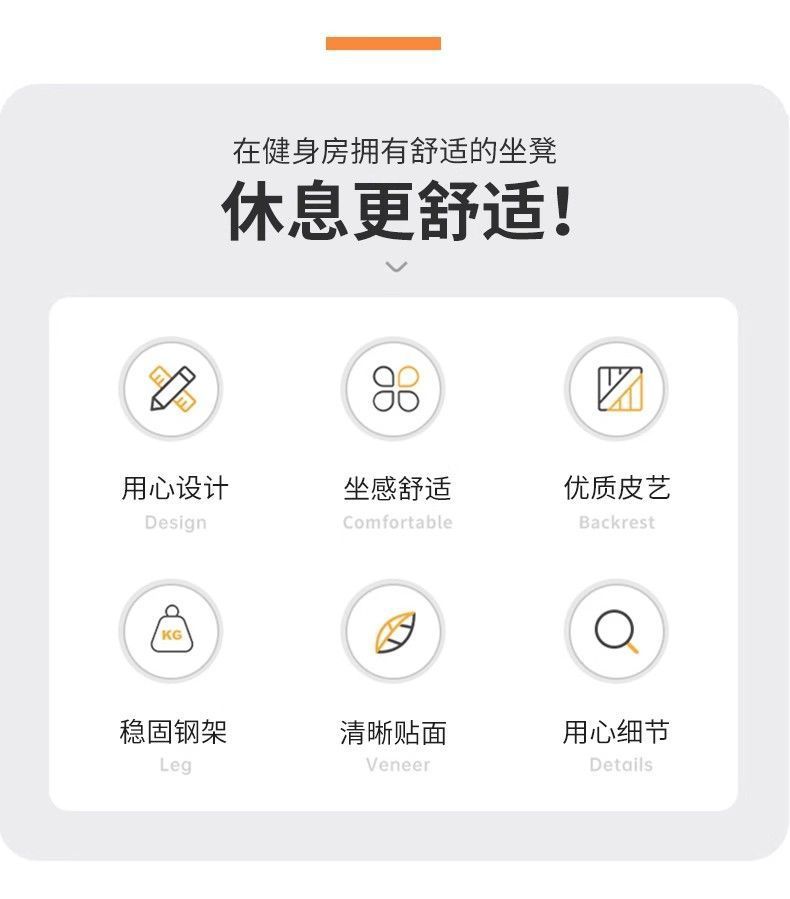 在健身房拥有舒适的坐凳

休息更舒适!

用心设计
Design

坐感舒适
Comfortable

优质皮艺
Backrest

KG

稳固钢架
Leg

清晰贴面
Veneer

用心细节
Details