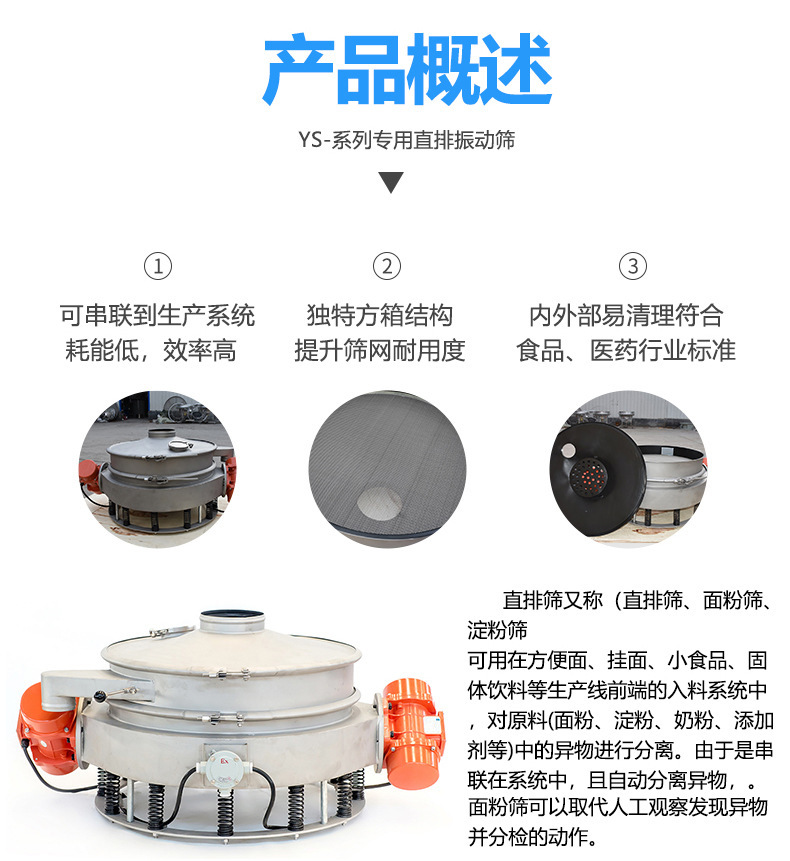 产品概述

YS-系列专用直排振动筛

①

可串联到生产系统
耗能低，效率高

②

独特方箱结构
提升筛网耐用度

③

内外部易清理符合
食品、医药行业标准

直排筛又称（直排筛、面粉筛、淀粉筛
可用在方便面、挂面、小食品、固体饮料等生产线前端的入料系统中，对原料(面粉、淀粉、奶粉、添加剂等)中的异物进行分离。由于是串联在系统中，且自动分离异物，。面粉筛可以取代人工观察发现异物并分检的动作。