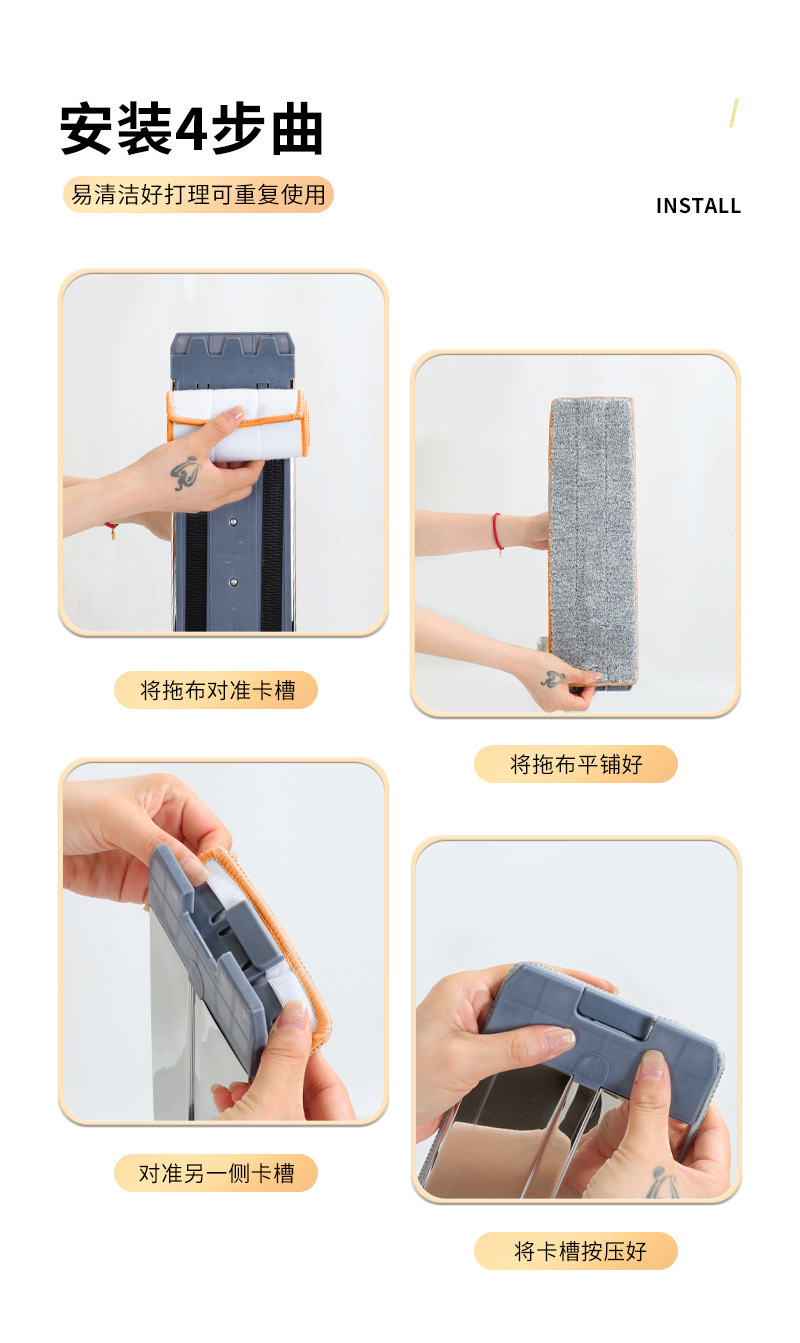 安装4步曲

易清洁好打理可重复使用

INSTALL

将拖布对准卡槽

将拖布平铺好

对准另一侧卡槽

将卡槽按压好