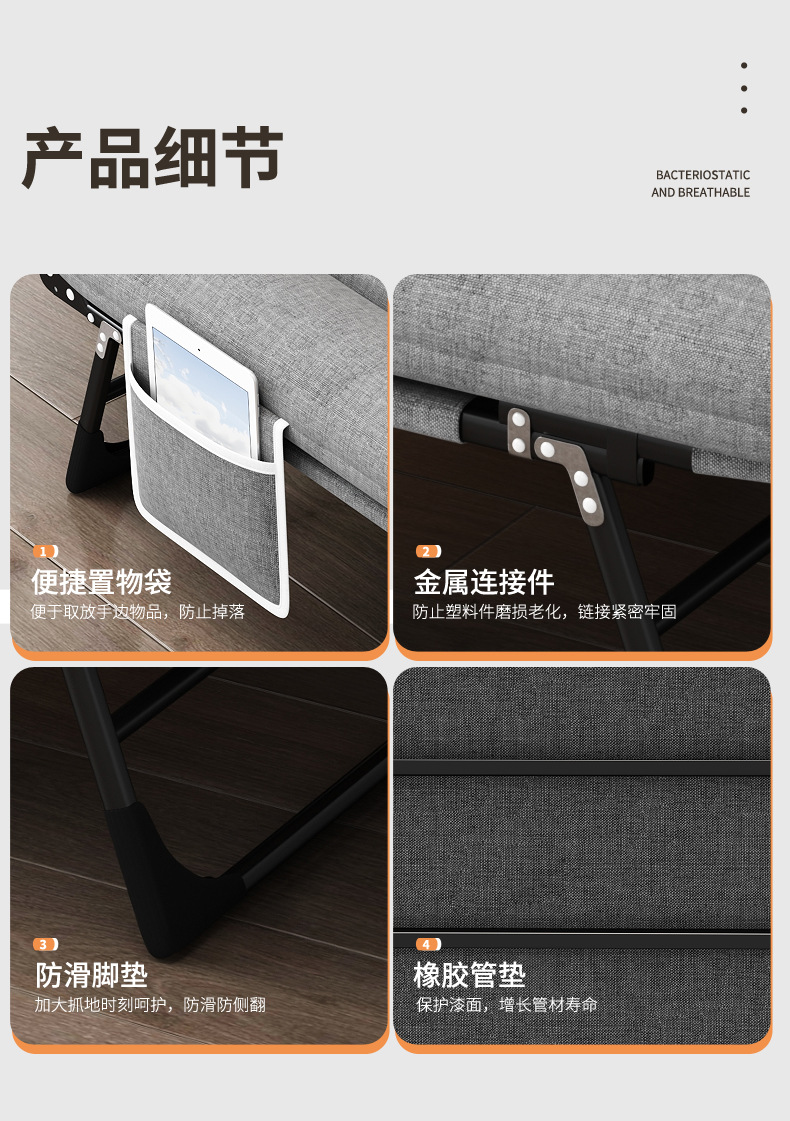 产品细节

BACTERIOSTATIC
AND BREATHABLE

1
便捷置物袋
便于取放手边物品，防止掉落

2
金属连接件
防止塑料件磨损老化，链接紧密牢固

3
防滑脚垫
加大抓地时刻呵护，防滑防侧翻

4
橡胶管垫
保护漆面，增长管材寿命