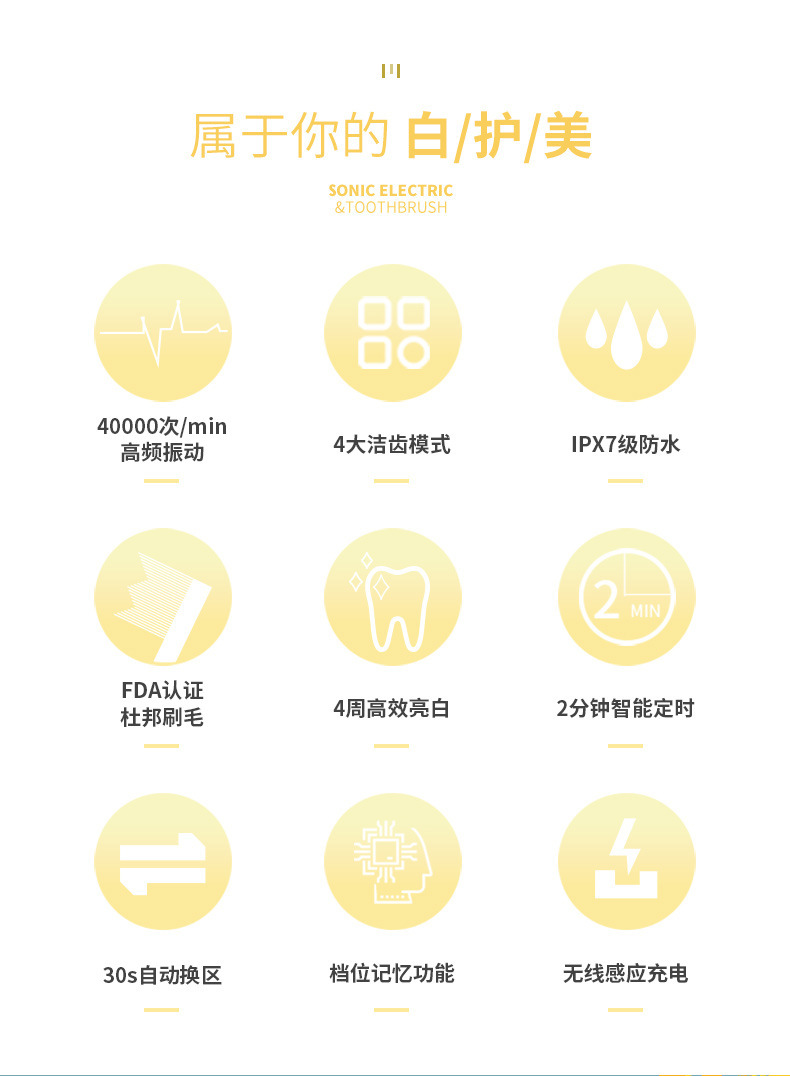 属于你的 白/护/美

SONIC ELECTRIC
&TOOTHBRUSH

40000次/min
高频振动

4大洁齿模式

IPX7级防水

FDA认证
杜邦刷毛

4周高效亮白

2 MIN

2分钟智能定时

30s自动换区

档位记忆功能

无线感应充电