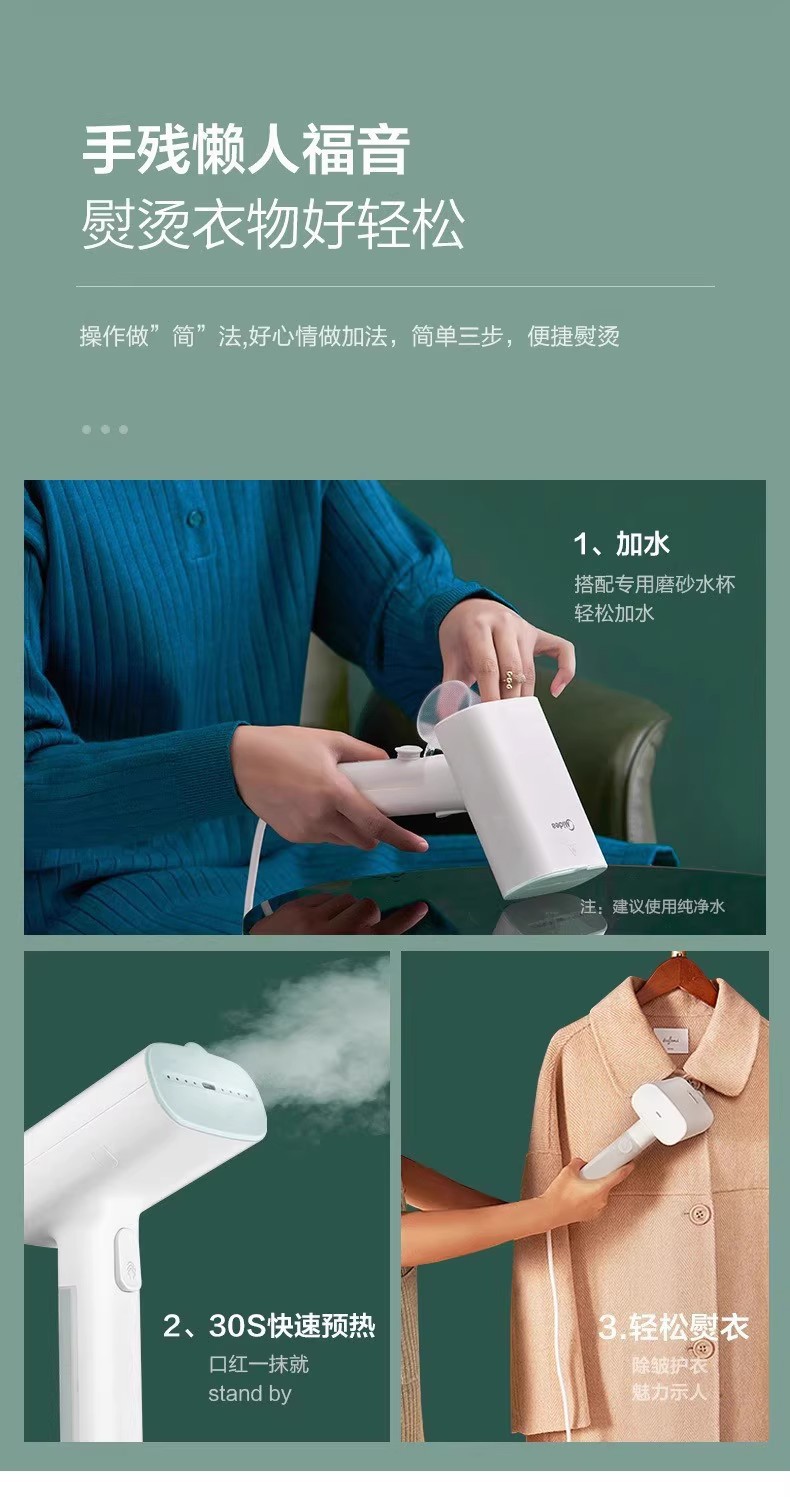 手残懒人福音
熨烫衣物好轻松

操作做”简”法,好心情做加法，简单三步，便捷熨烫

1、加水
搭配专用磨砂水杯
轻松加水

Midea

注：建议使用纯净水

2、30S快速预热
口红一抹就
stand by

3.轻松熨衣
除皱护衣
魅力示人