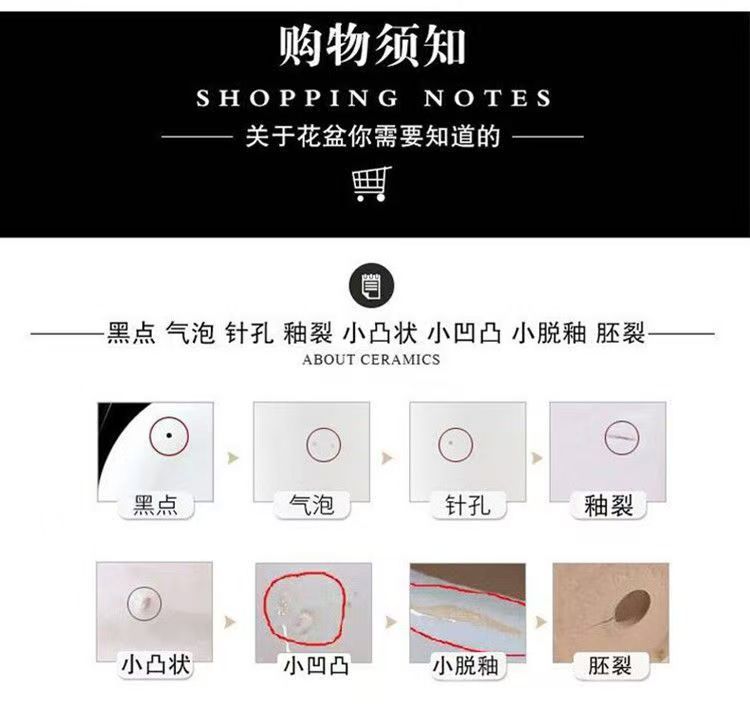 购物须知

SHOPPING NOTES

关于花盆你需要知道的

黑点 气泡 针孔 釉裂 小凸状 小凹凸 小脱釉 胚裂

ABOUT CERAMICS

黑点

气泡

针孔

釉裂

小凸状

小凹凸

小脱釉

胚裂