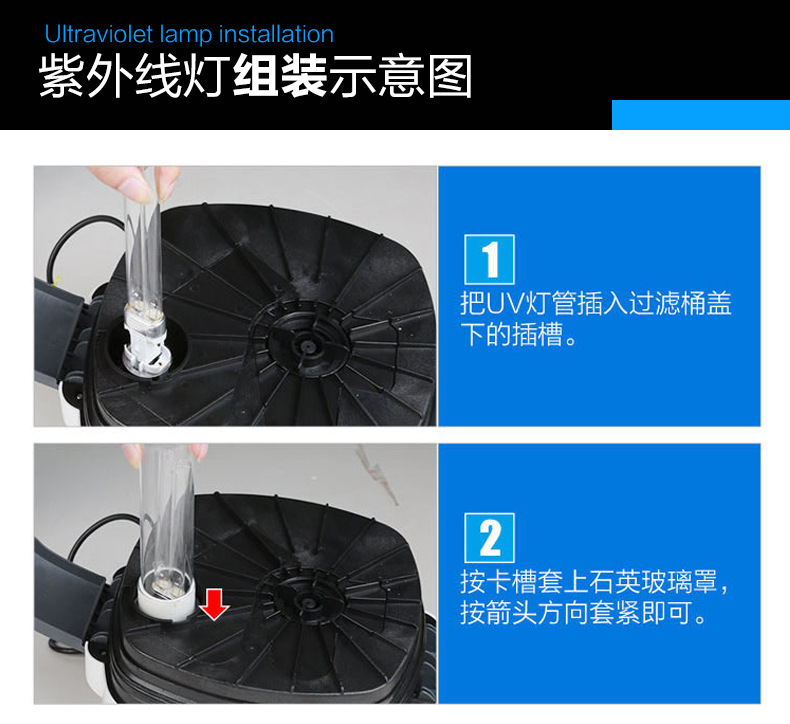 Ultraviolet lamp installation
紫外线灯组装示意图

1
把UV灯管插入过滤桶盖下的插槽。

2
按卡槽套上石英玻璃罩，按箭头方向套紧即可。