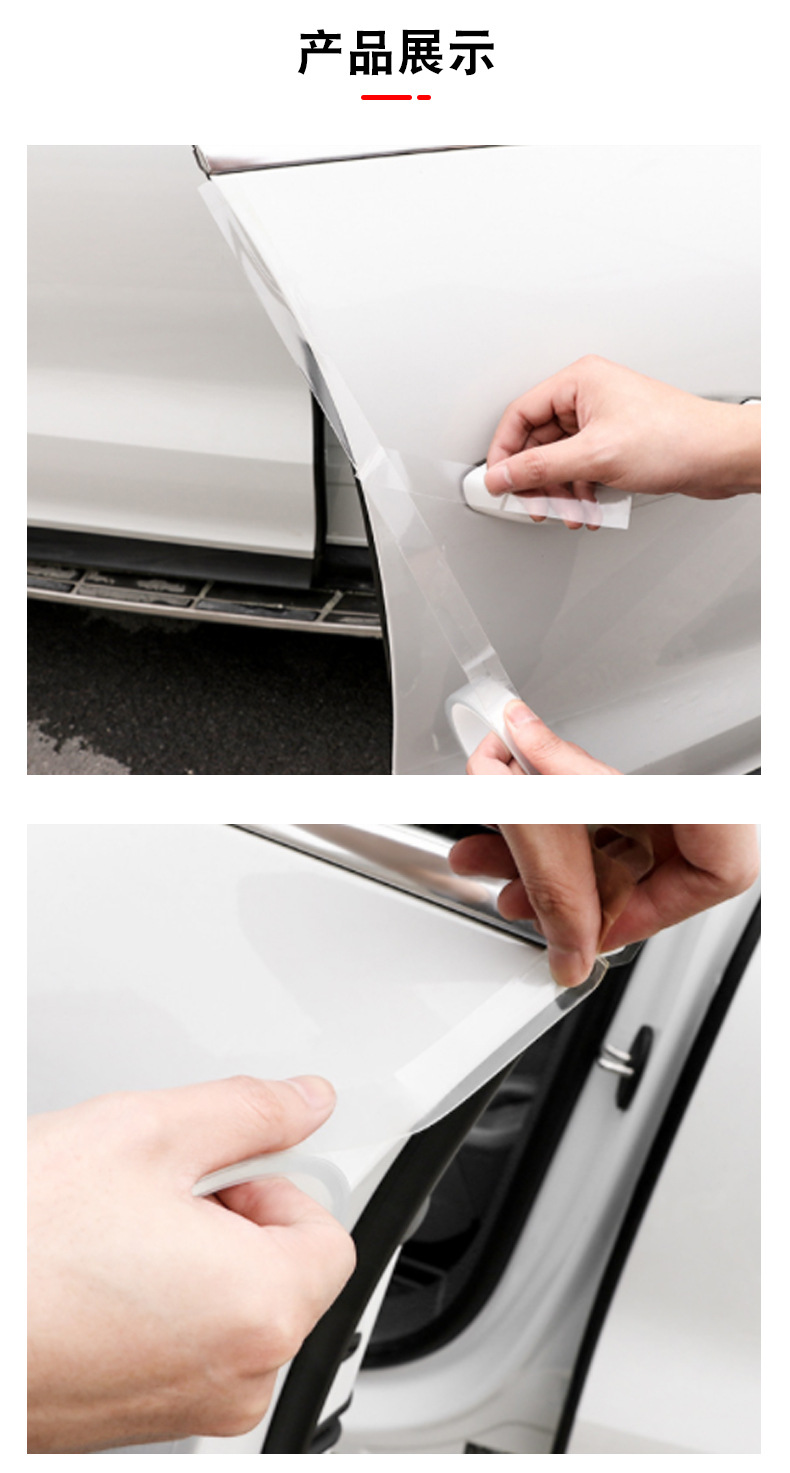 产品展示