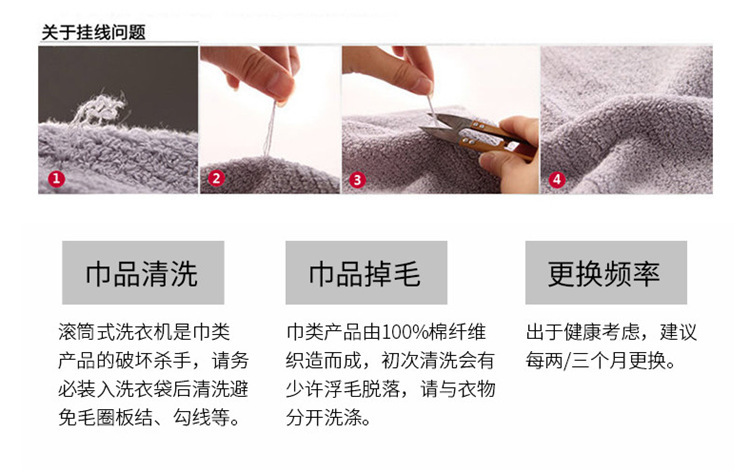 关于挂线问题

1

2

3

4

巾品清洗

滚筒式洗衣机是巾类产品的破坏杀手，请务必装入洗衣袋后清洗避免毛圈板结、勾线等。

巾品掉毛

巾类产品由100%棉纤维织造而成，初次清洗会有少许浮毛脱落，请与衣物分开洗涤。

更换频率

出于健康考虑，建议每两/三个月更换。