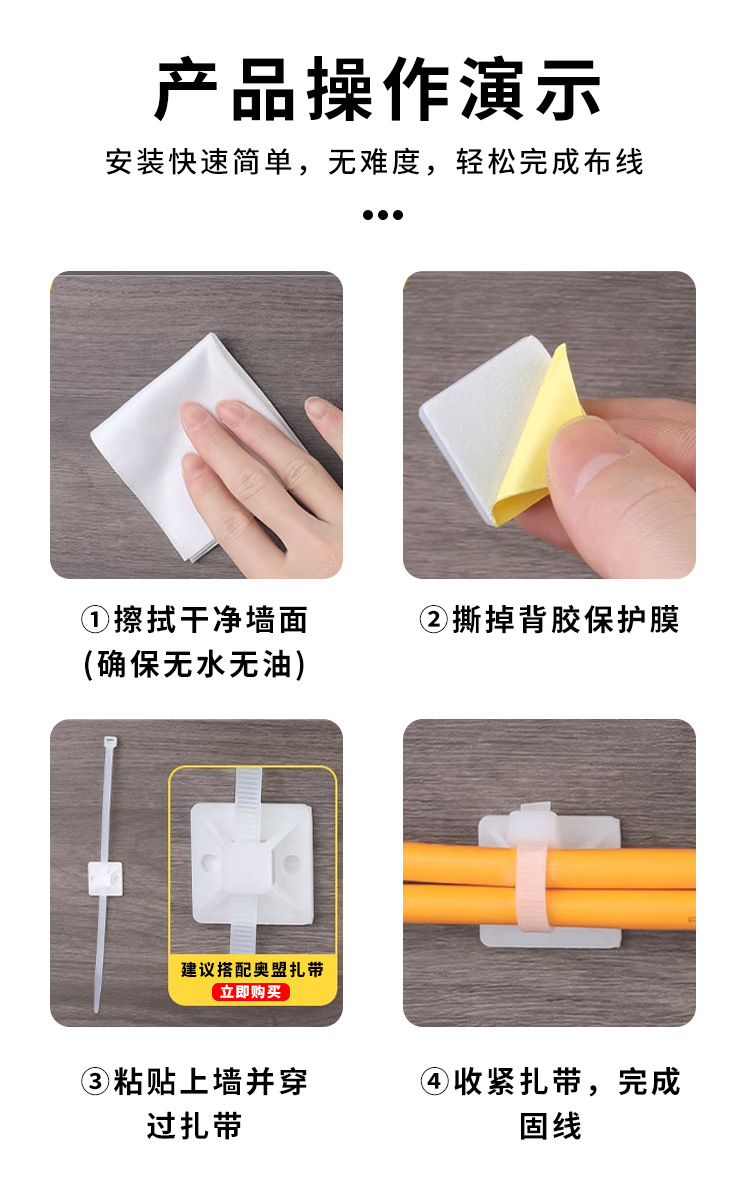 产品操作演示

安装快速简单，无难度，轻松完成布线

①擦拭干净墙面
(确保无水无油)

②撕掉背胶保护膜

建议搭配奥盟扎带
立即购买

③粘贴上墙并穿过扎带

④收紧扎带，完成固线