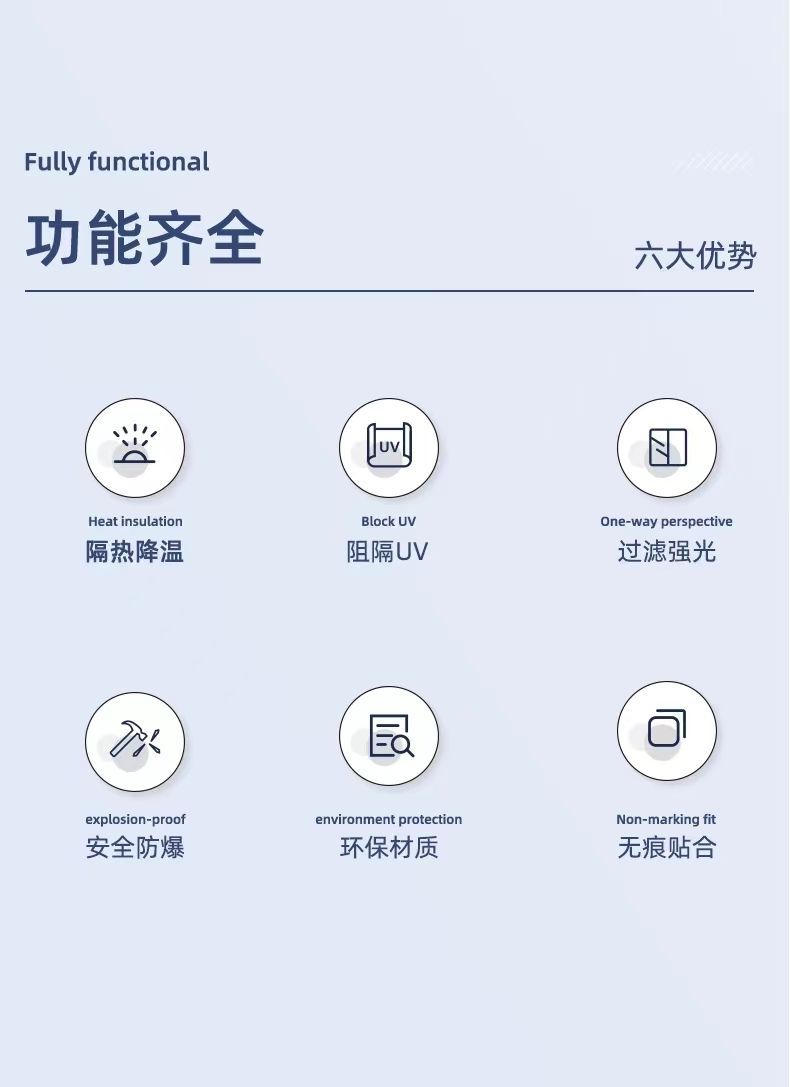 Fully functional

功能齐全

六大优势

UV

Heat insulation
隔热降温

Block UV
阻隔UV

One-way perspective
过滤强光

explosion-proof
安全防爆

environment protection
环保材质

Non-marking fit
无痕贴合