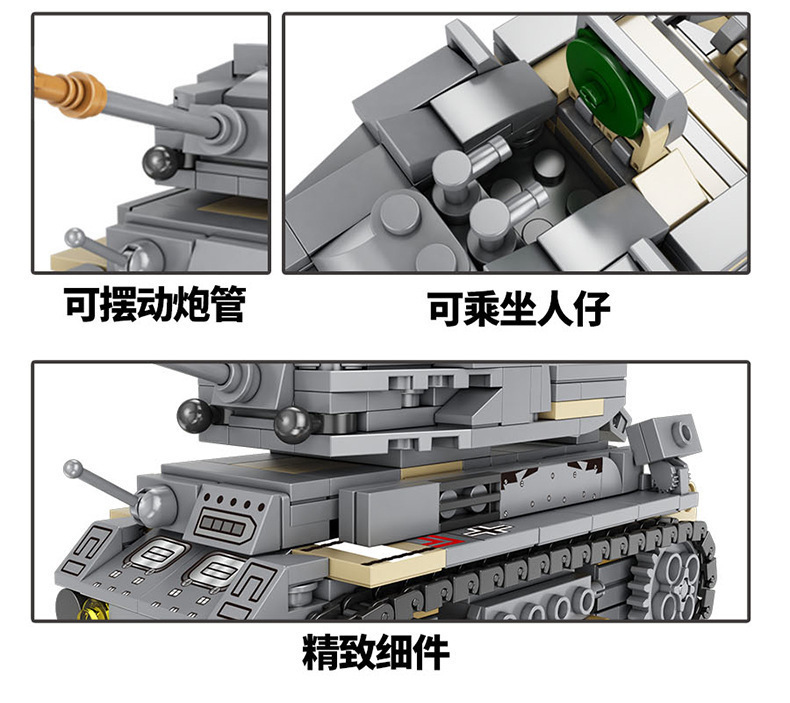 可摆动炮管

可乘坐人仔

精致细件