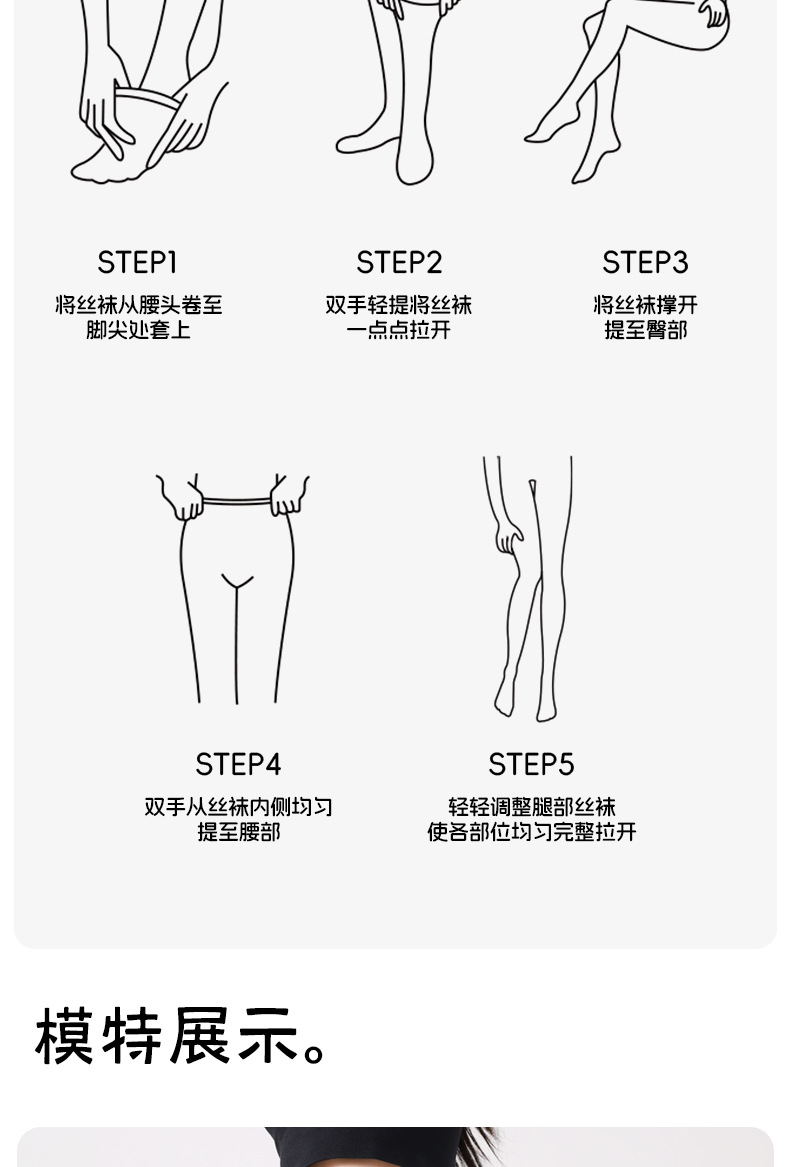 STEP1
将丝袜从腰头卷至脚尖处套上

STEP2
双手轻提将丝袜一点点拉开

STEP3
将丝袜撑开提至臀部

STEP4
双手从丝袜内侧均匀提至腰部

STEP5
轻轻调整腿部丝袜使各部位均匀完整拉开

模特展示。