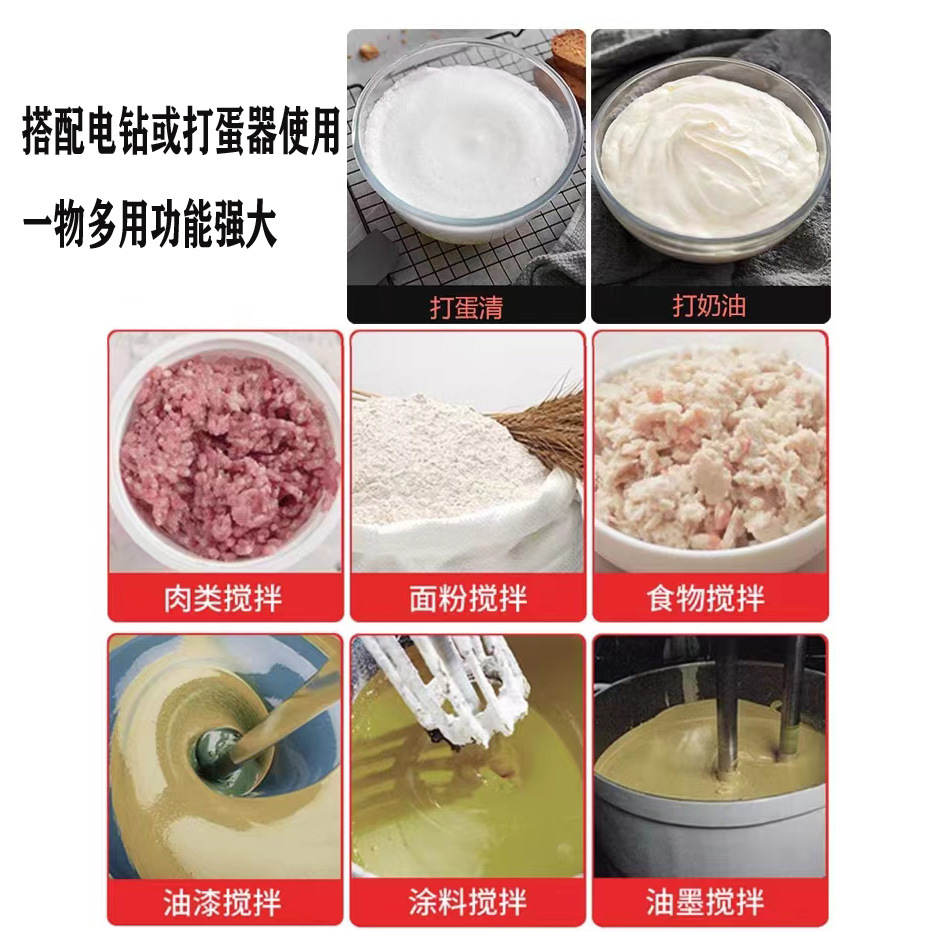 搭配电钻或打蛋器使用

一物多用功能强大

打蛋清

打奶油

肉类搅拌

面粉搅拌

食物搅拌

油漆搅拌

涂料搅拌

油墨搅拌