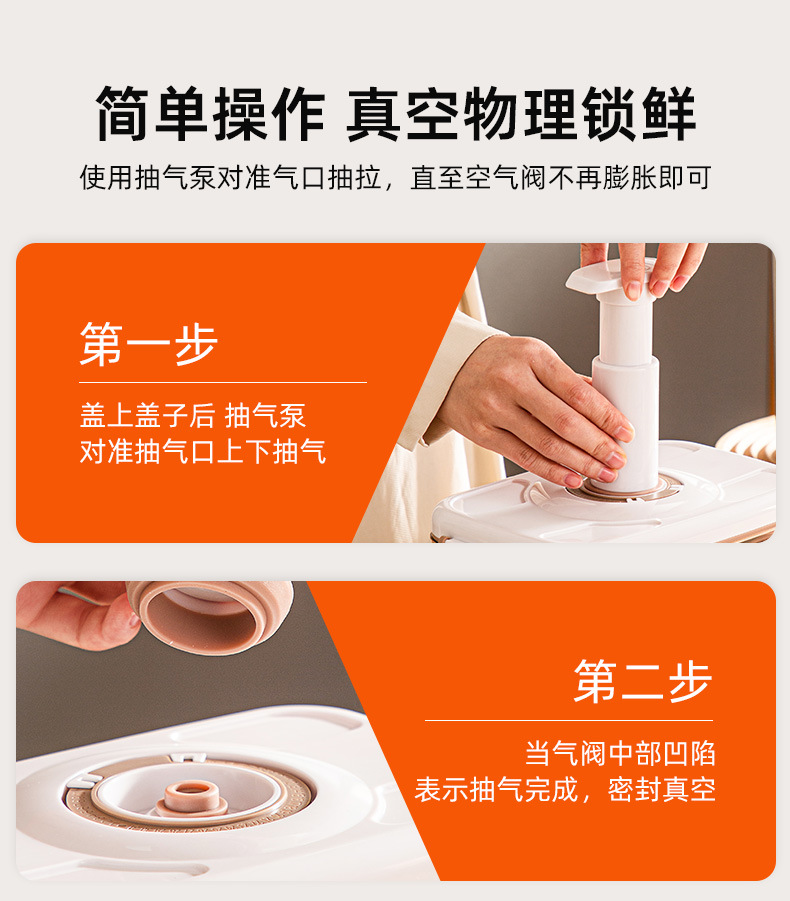 简单操作 真空物理锁鲜

使用抽气泵对准气口抽拉，直至空气阀不再膨胀即可

第一步

盖上盖子后 抽气泵
对准抽气口上下抽气

第二步

当气阀中部凹陷
表示抽气完成，密封真空