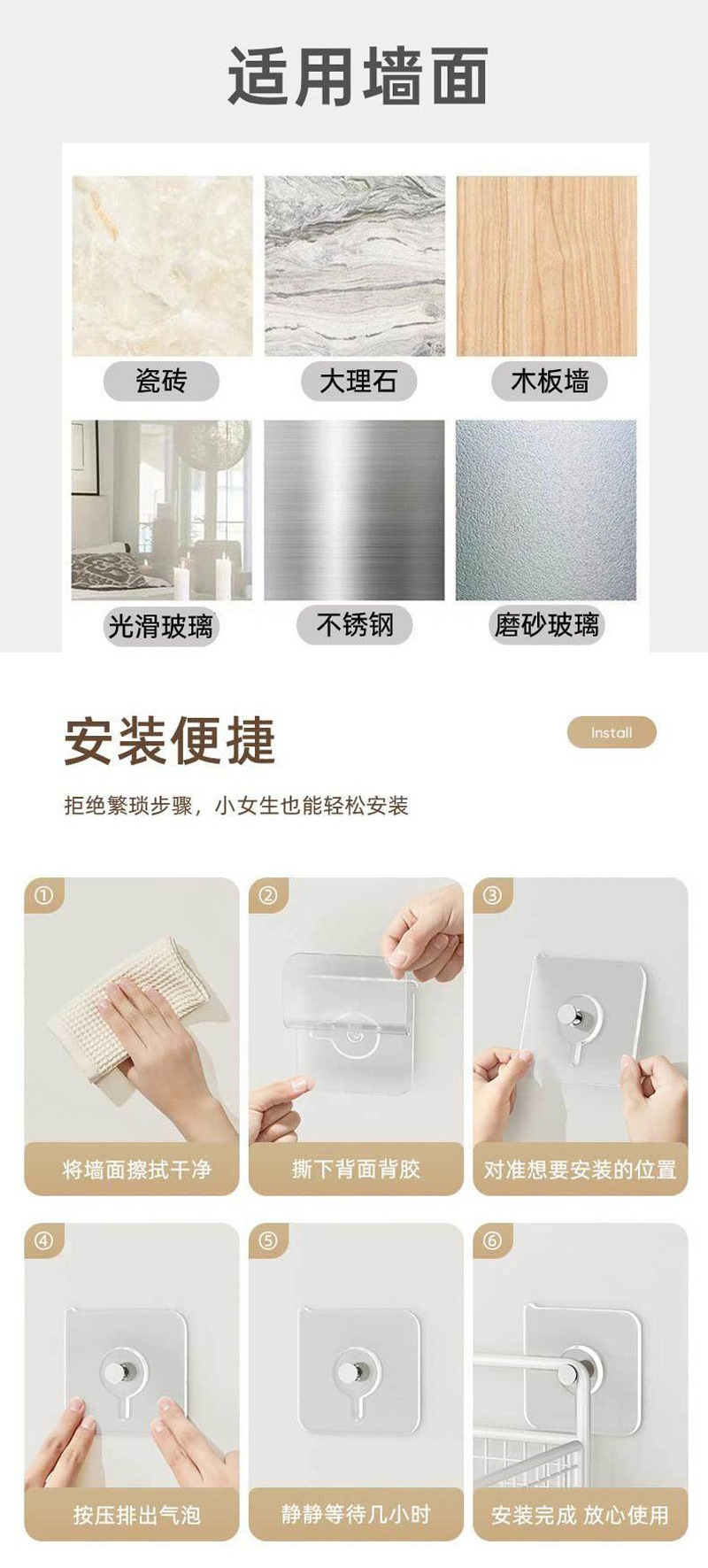 适用墙面

瓷砖
大理石
木板墙
光滑玻璃
不锈钢
磨砂玻璃

安装便捷

Install

拒绝繁琐步骤，小女生也能轻松安装

①
将墙面擦拭干净
②
撕下背面背胶
③
对准想要安装的位置
④
按压排出气泡
⑤
静静等待几小时
⑥
安装完成 放心使用