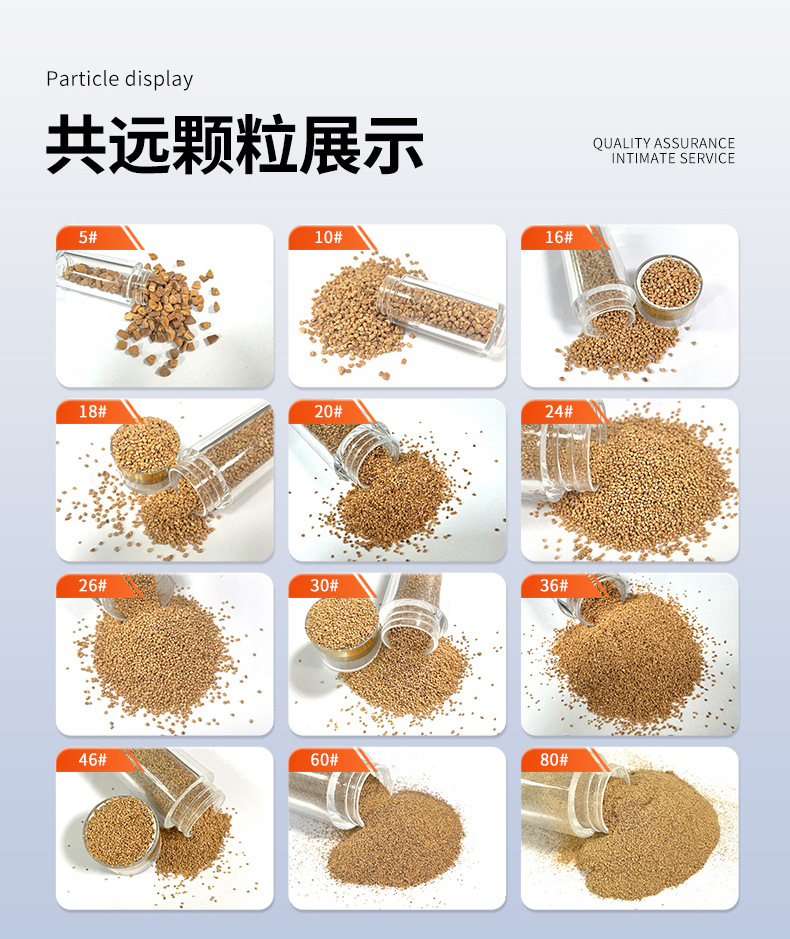 Particle display

共远颗粒展示

QUALITY ASSURANCE
INTIMATE SERVICE

5#

10#

16#

18#

20#

24#

26#

30#

36#

46#

60#

80#