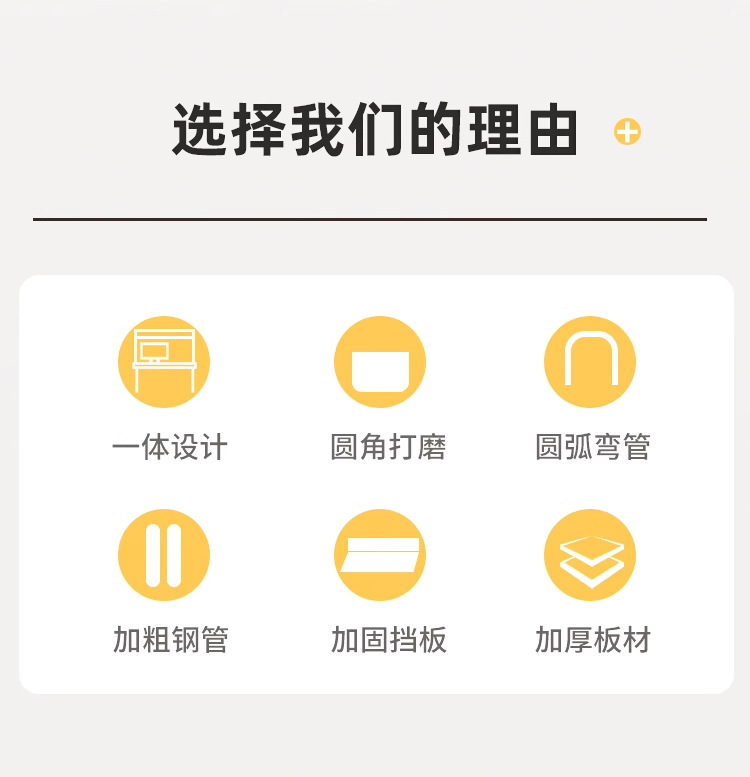 选择我们的理由

一体设计 圆角打磨 圆弧弯管

加粗钢管 加固挡板 加厚板材