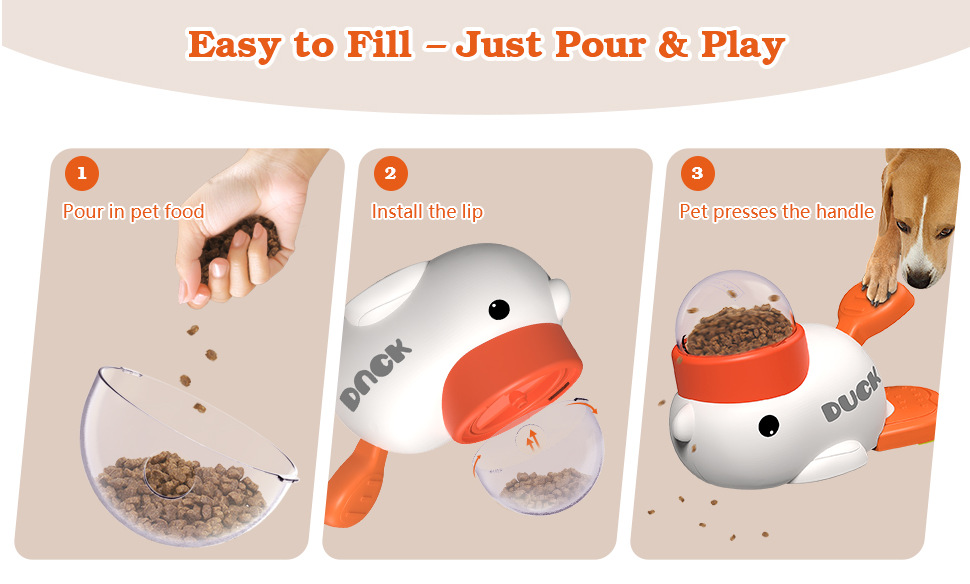 Easy to Fill – Just Pour & Play

1
Pour in pet food

2
Install the lip

DUCK

3
Pet presses the handle

DUCK