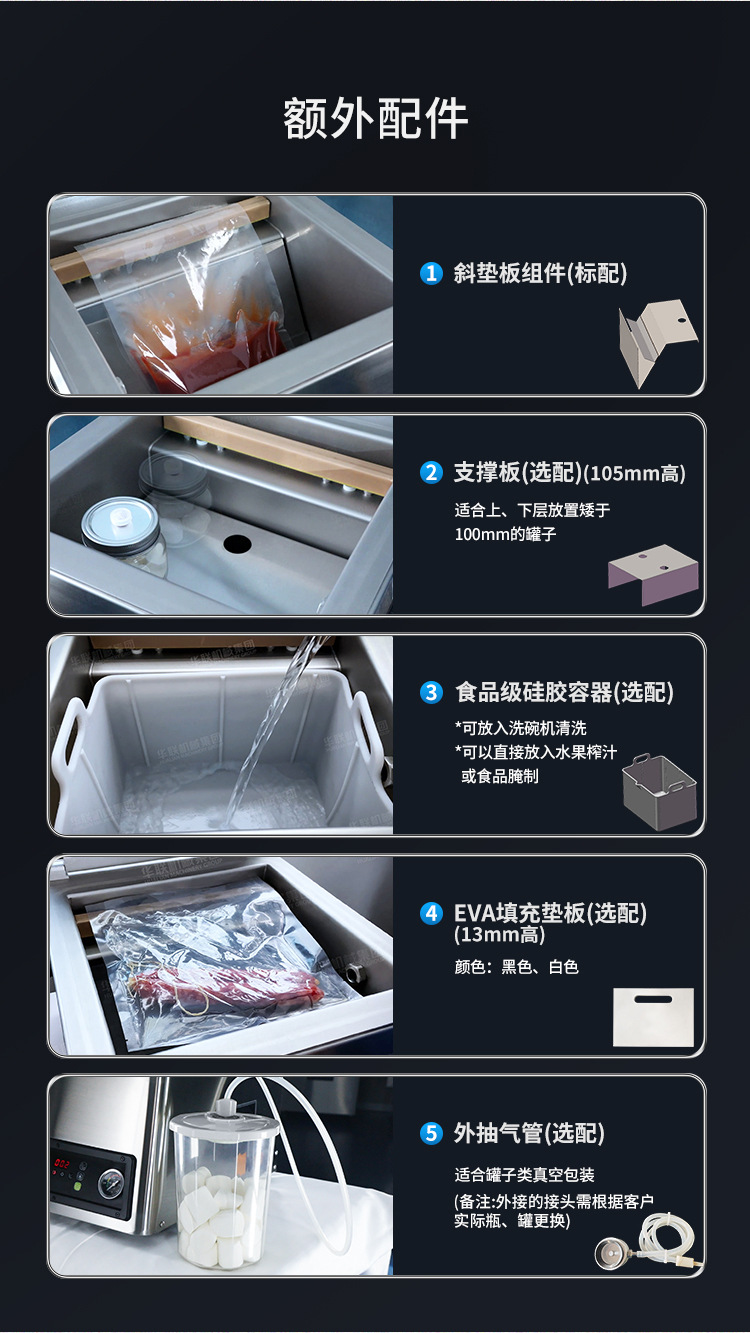 额外配件

1 斜垫板组件(标配)

2 支撑板(选配)(105mm高)

适合上、下层放置矮于100mm的罐子

3 食品级硅胶容器(选配)

*可放入洗碗机清洗
*可以直接放入水果榨汁或食品腌制

4 EVA填充垫板(选配)(13mm高)

颜色：黑色、白色

5 外抽气管(选配)

适合罐子类真空包装

(备注:外接的接头需根据客户实际瓶、罐更换)