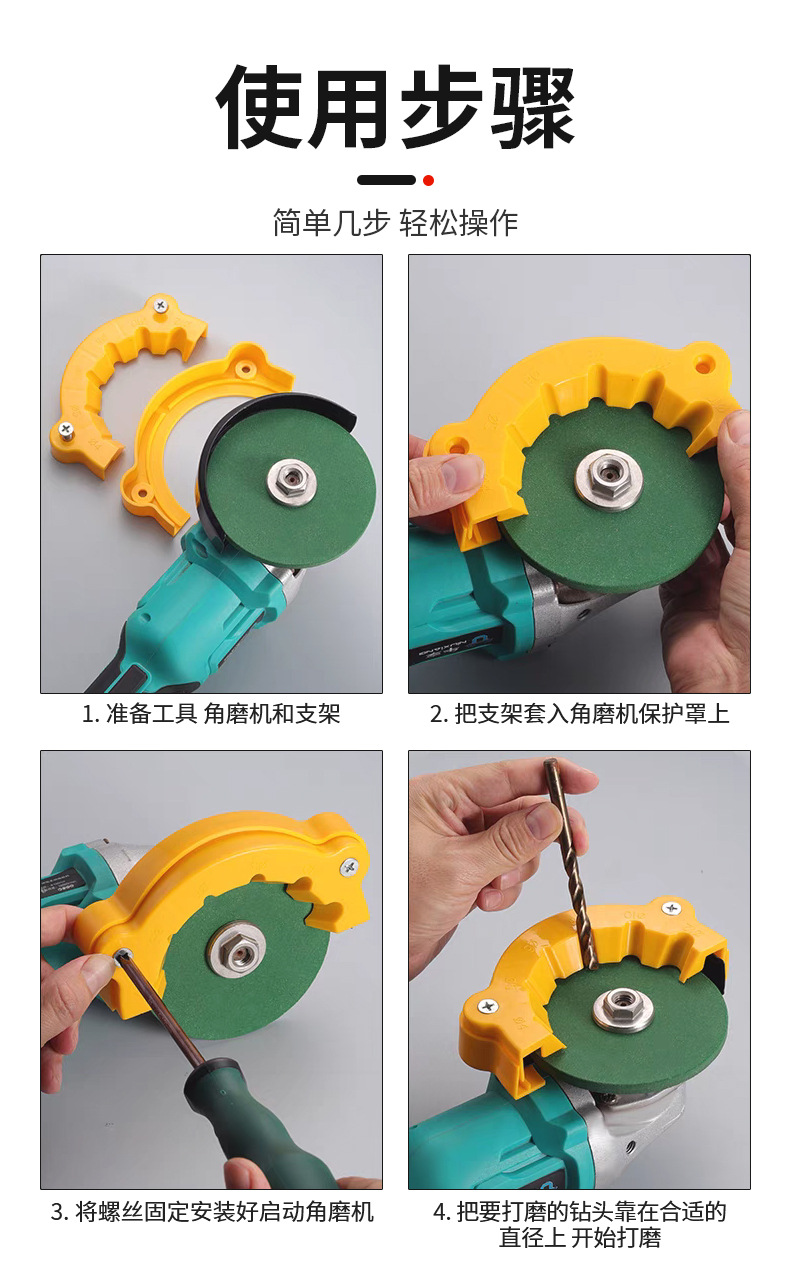 使用步骤

简单几步 轻松操作

1. 准备工具 角磨机和支架

2. 把支架套入角磨机保护罩上

3. 将螺丝固定安装好启动角磨机

4. 把要打磨的钻头靠在合适的直径上 开始打磨