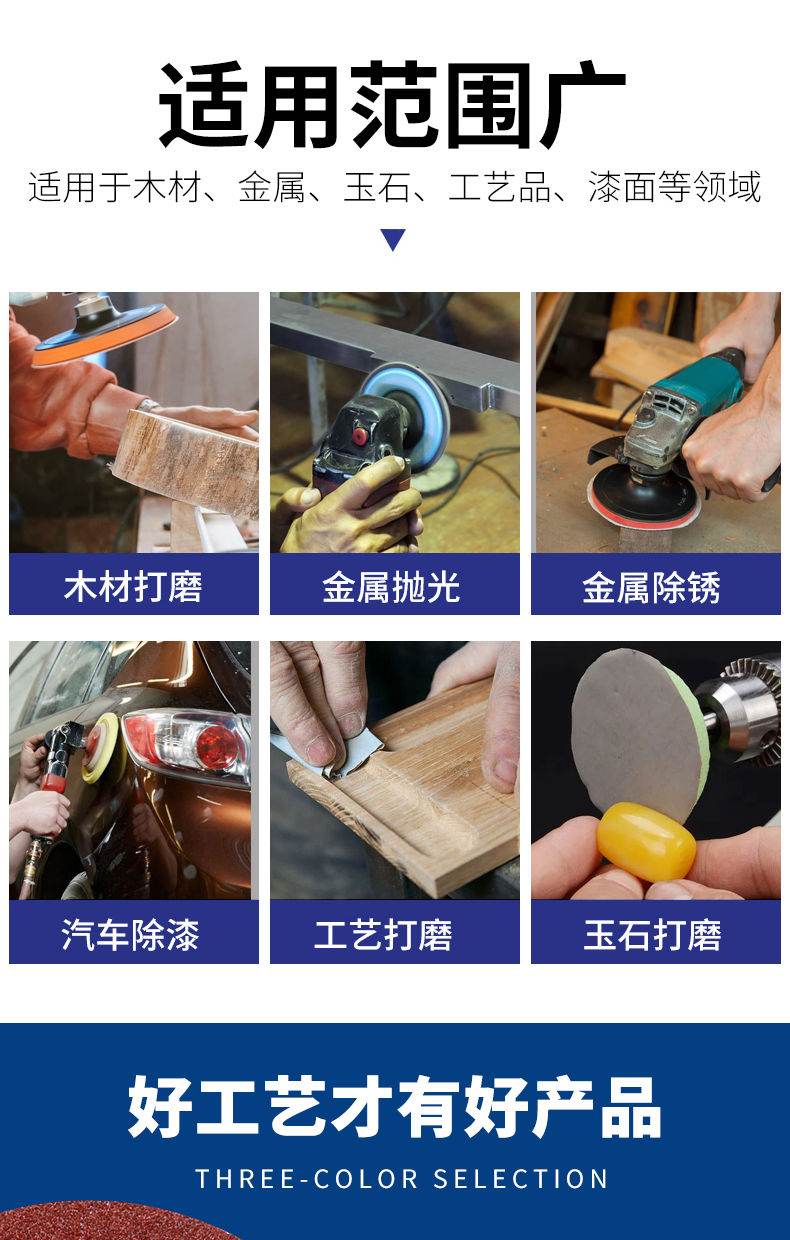 适用范围广

适用于木材、金属、玉石、工艺品、漆面等领域

木材打磨

金属抛光

金属除锈

汽车除漆

工艺打磨

玉石打磨

好工艺才有好产品

THREE-COLOR SELECTION