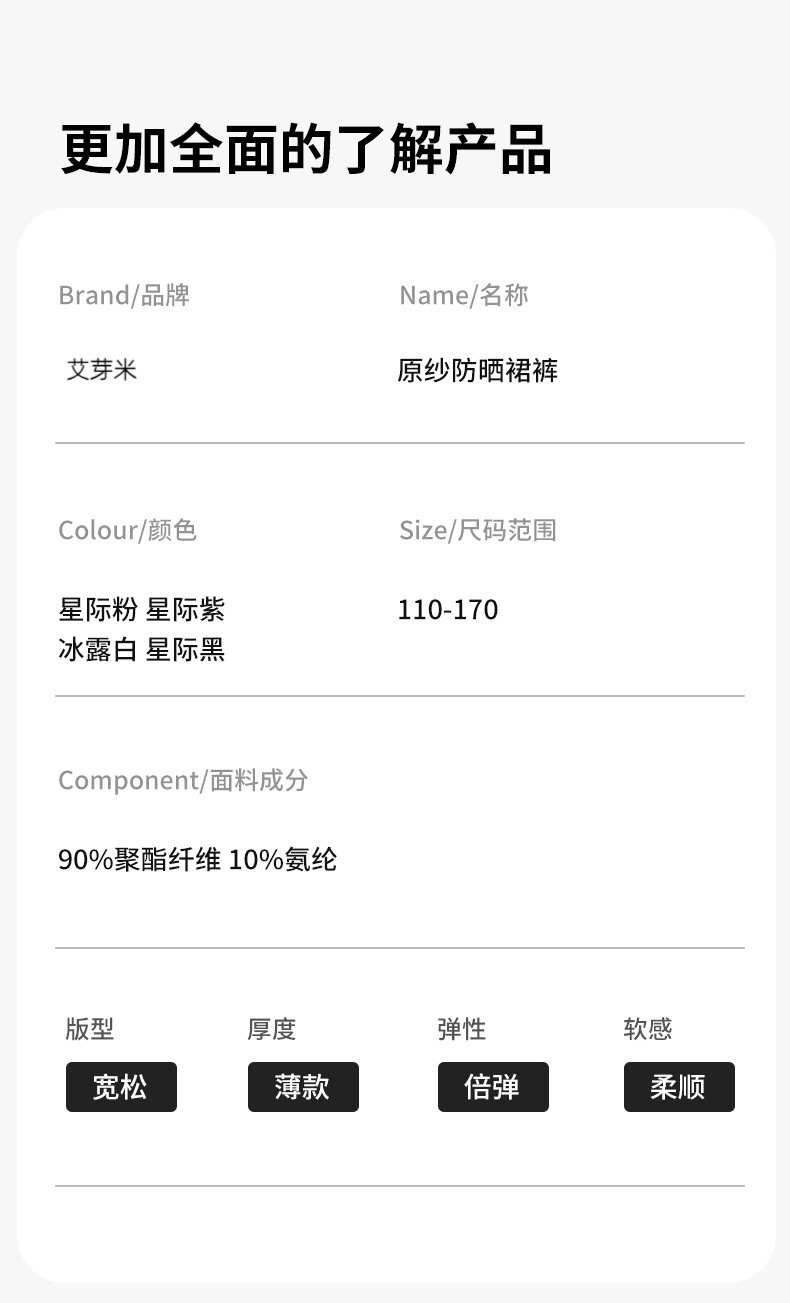 更加全面的了解产品

Brand/品牌

艾芽米

Name/名称

原纱防晒裙裤

Colour/颜色

星际粉 星际紫
冰露白 星际黑

Size/尺码范围

110-170

Component/面料成分

90%聚酯纤维 10%氨纶

版型

宽松

厚度

薄款

弹性

倍弹

软感

柔顺