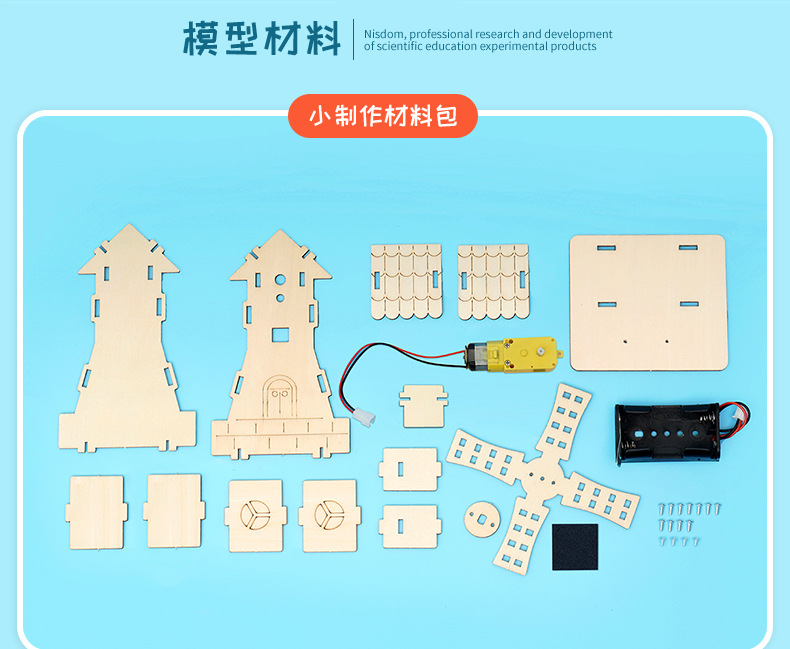 模型材料

Nisdom, professional research and development of scientific education experimental products

小制作材料包