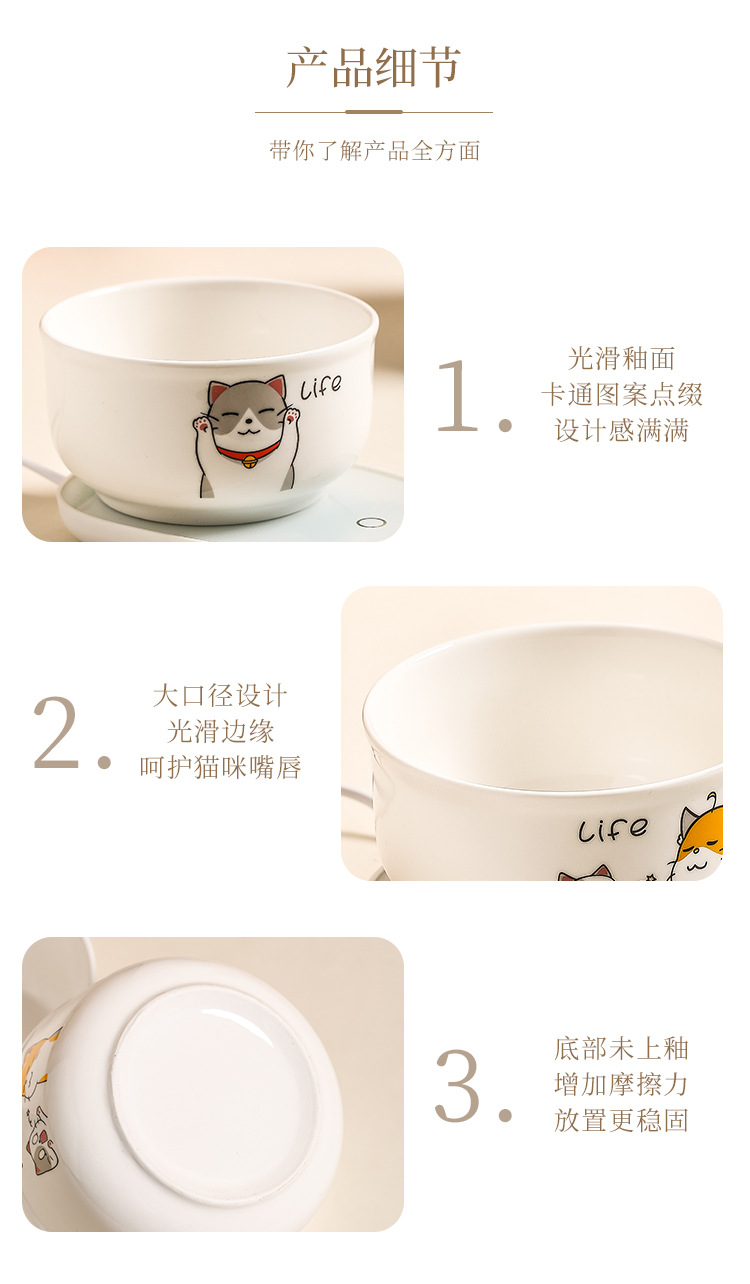 产品细节

带你了解产品全方面

Life

1.

光滑釉面
卡通图案点缀
设计感满满

2.

大口径设计
光滑边缘
呵护猫咪嘴唇

Life

3.

底部未上釉
增加摩擦力
放置更稳固