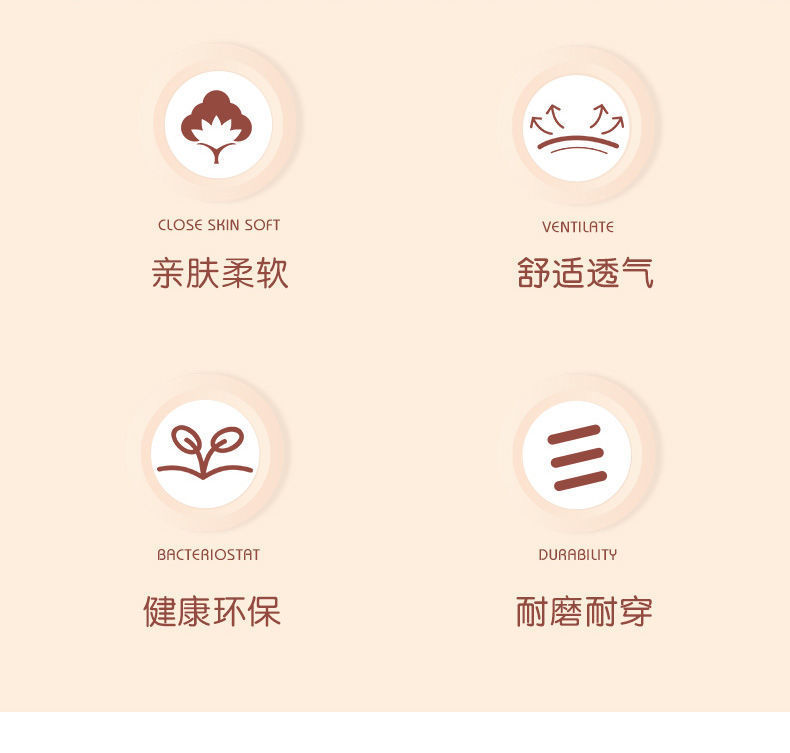 CLOSE SKIN SOFT

亲肤柔软

VENTILATE

舒适透气

BACTERIOSTAT

健康环保

DURABILITY

耐磨耐穿