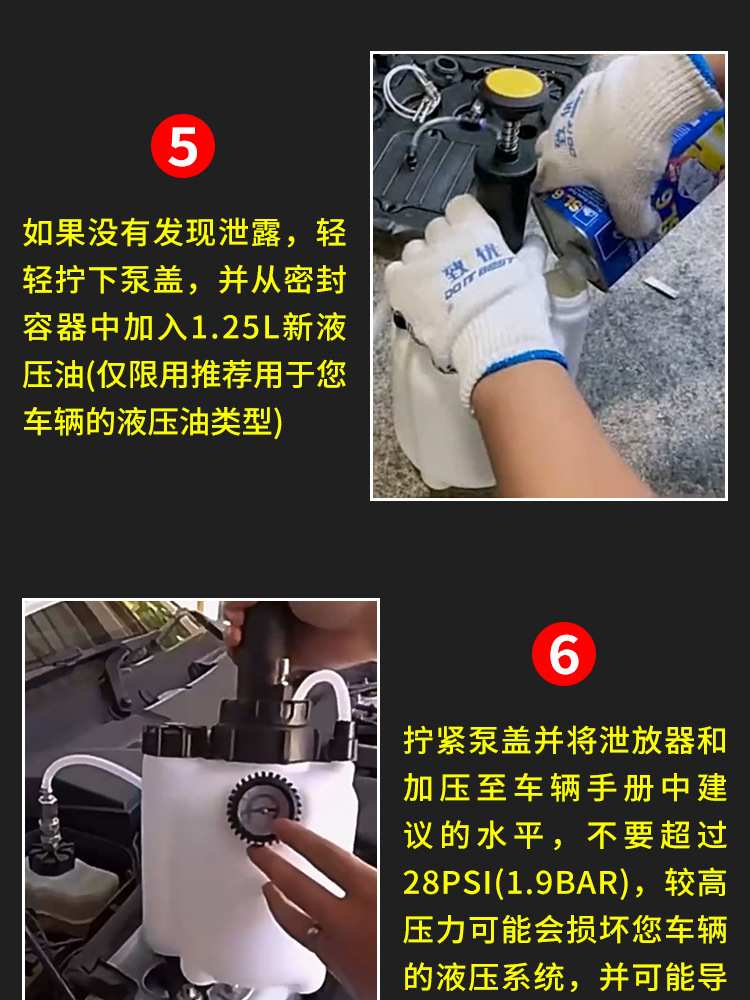 5

如果没有发现泄露，轻轻拧下泵盖，并从密封容器中加入1.25L新液压油(仅限用推荐用于您车辆的液压油类型)

致优
DO IT BEST

致优
DO IT BEST

6

拧紧泵盖并将泄放器和加压至车辆手册中建议的水平，不要超过28PSI(1.9BAR)，较高压力可能会损坏您车辆的液压系统，并可能导