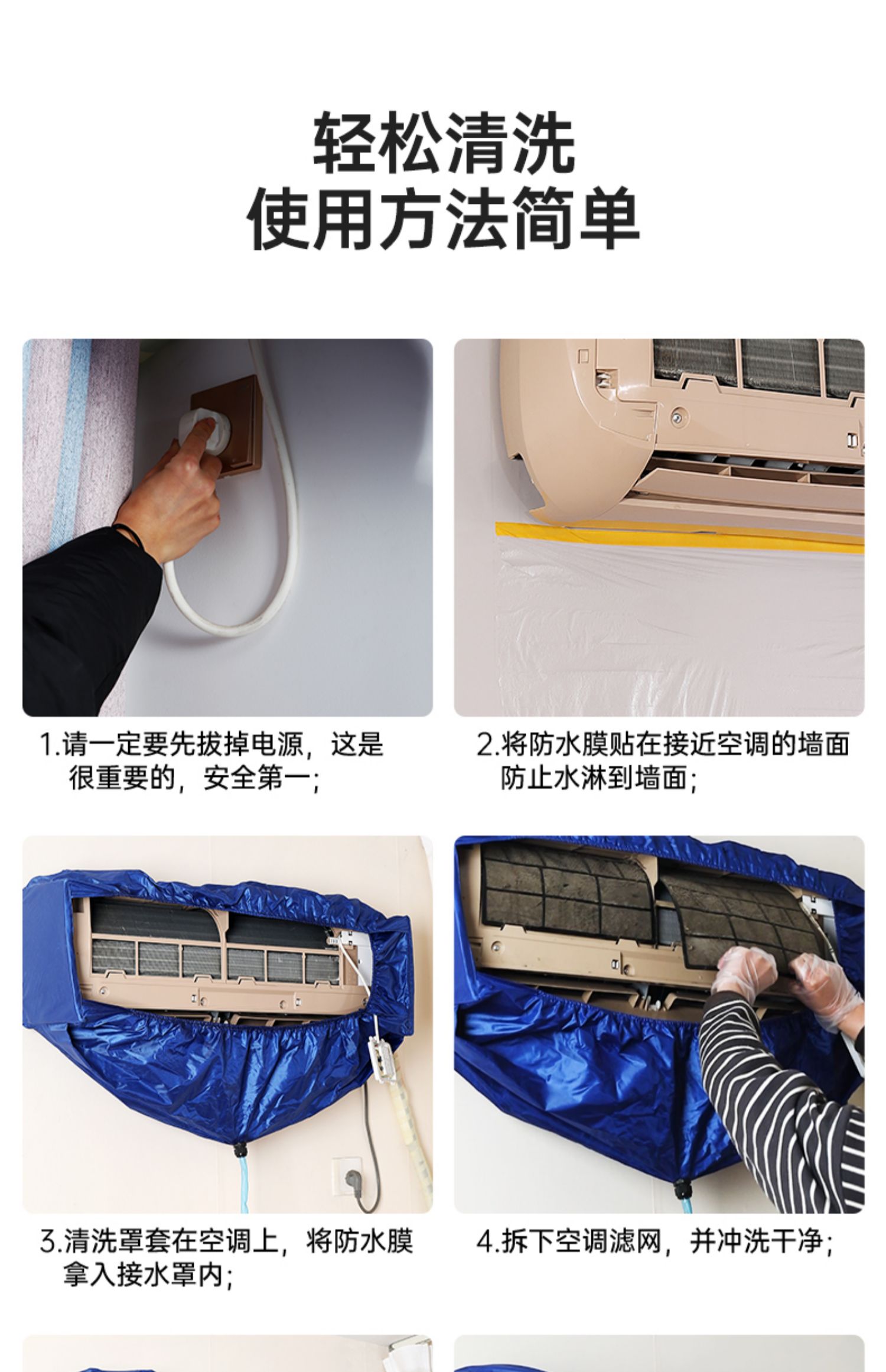 轻松清洗
使用方法简单

1.请一定要先拔掉电源，这是很重要的，安全第一；

2.将防水膜贴在接近空调的墙面防止水淋到墙面；

3.清洗罩套在空调上，将防水膜拿入接水罩内；

4.拆下空调滤网，并冲洗干净；