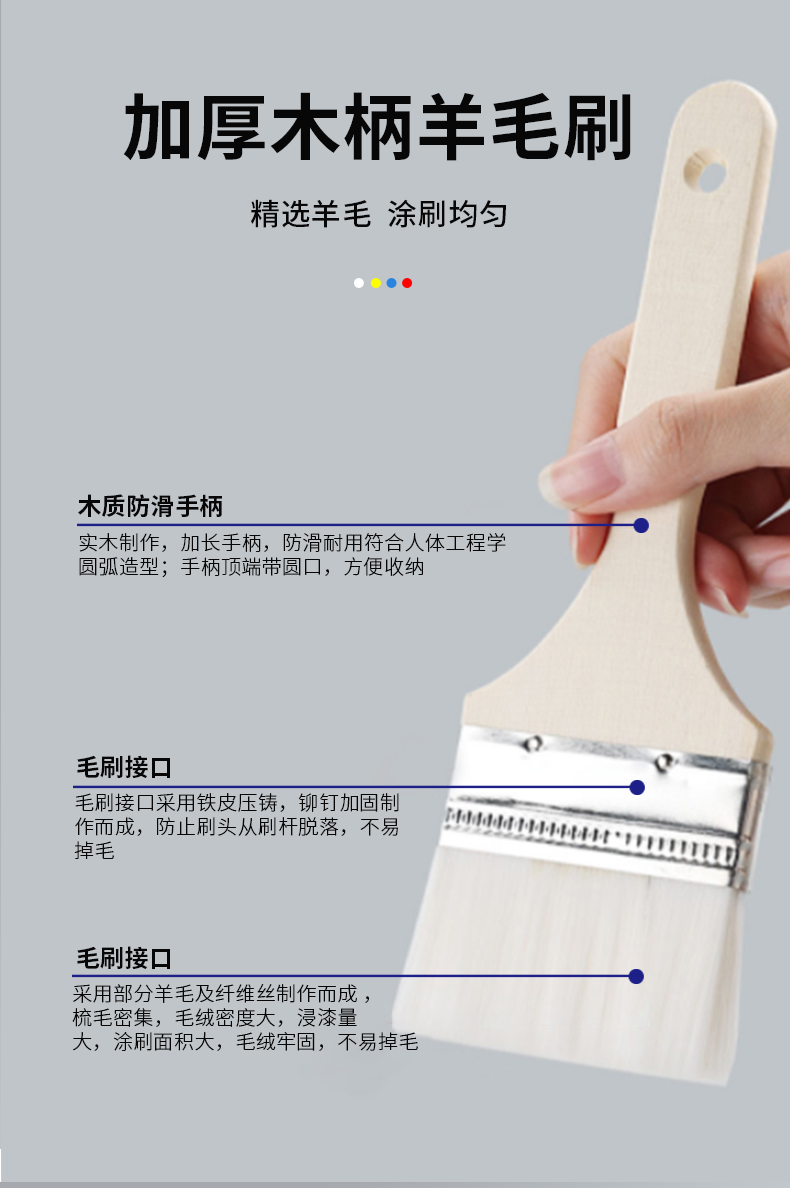 加厚木柄羊毛刷

精选羊毛 涂刷均匀

木质防滑手柄

实木制作，加长手柄，防滑耐用符合人体工程学圆弧造型；手柄顶端带圆口，方便收纳

毛刷接口

毛刷接口采用铁皮压铸，铆钉加固制作而成，防止刷头从刷杆脱落，不易掉毛

毛刷接口

采用部分羊毛及纤维丝制作而成，梳毛密集，毛绒密度大，浸漆量大，涂刷面积大，毛绒牢固，不易掉毛