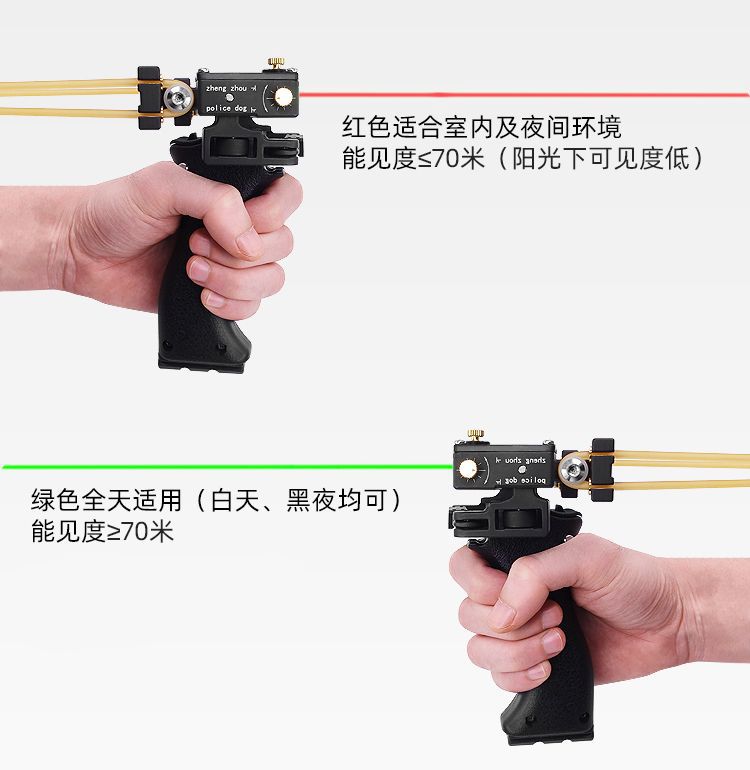 zheng zhou
police dog

红色适合室内及夜间环境
能见度≤70米（阳光下可见度低）

zheng zhou
police dog

绿色全天适用（白天、黑夜均可）
能见度≥70米