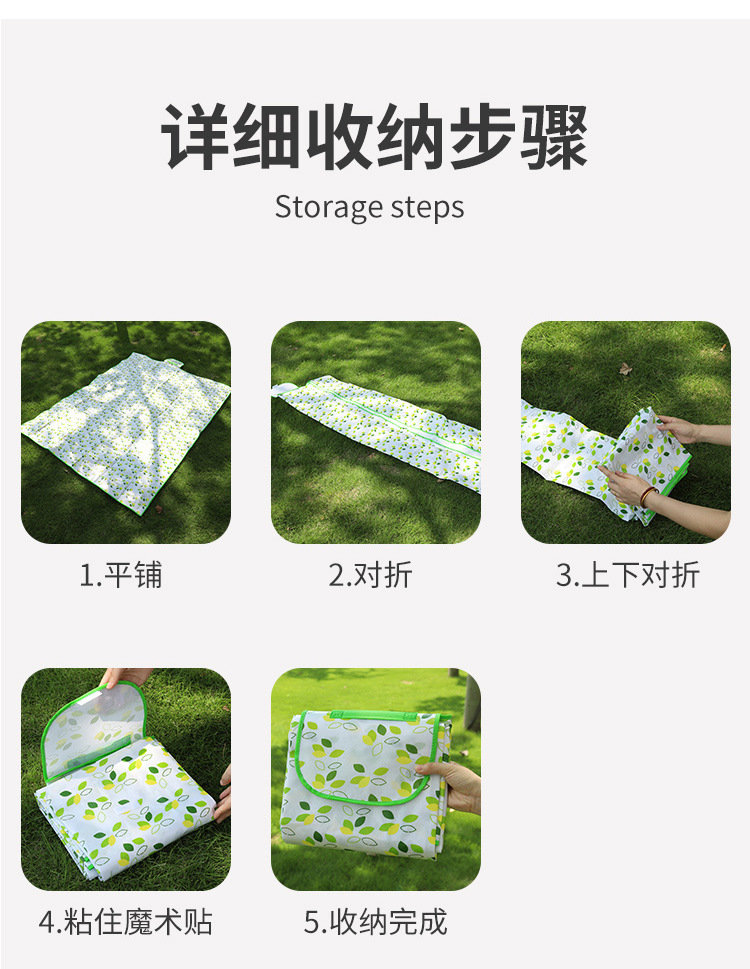 详细收纳步骤
Storage steps

1.平铺

2.对折

3.上下对折

4.粘住魔术贴

5.收纳完成