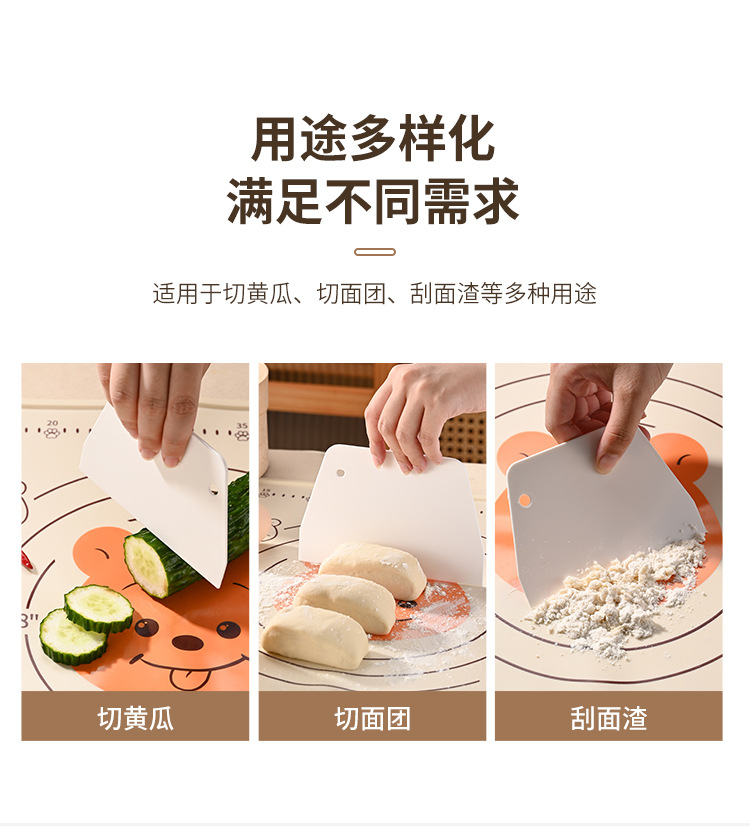 用途多样化
满足不同需求

适用于切黄瓜、切面团、刮面渣等多种用途

20
35
3"

切黄瓜

切面团

刮面渣