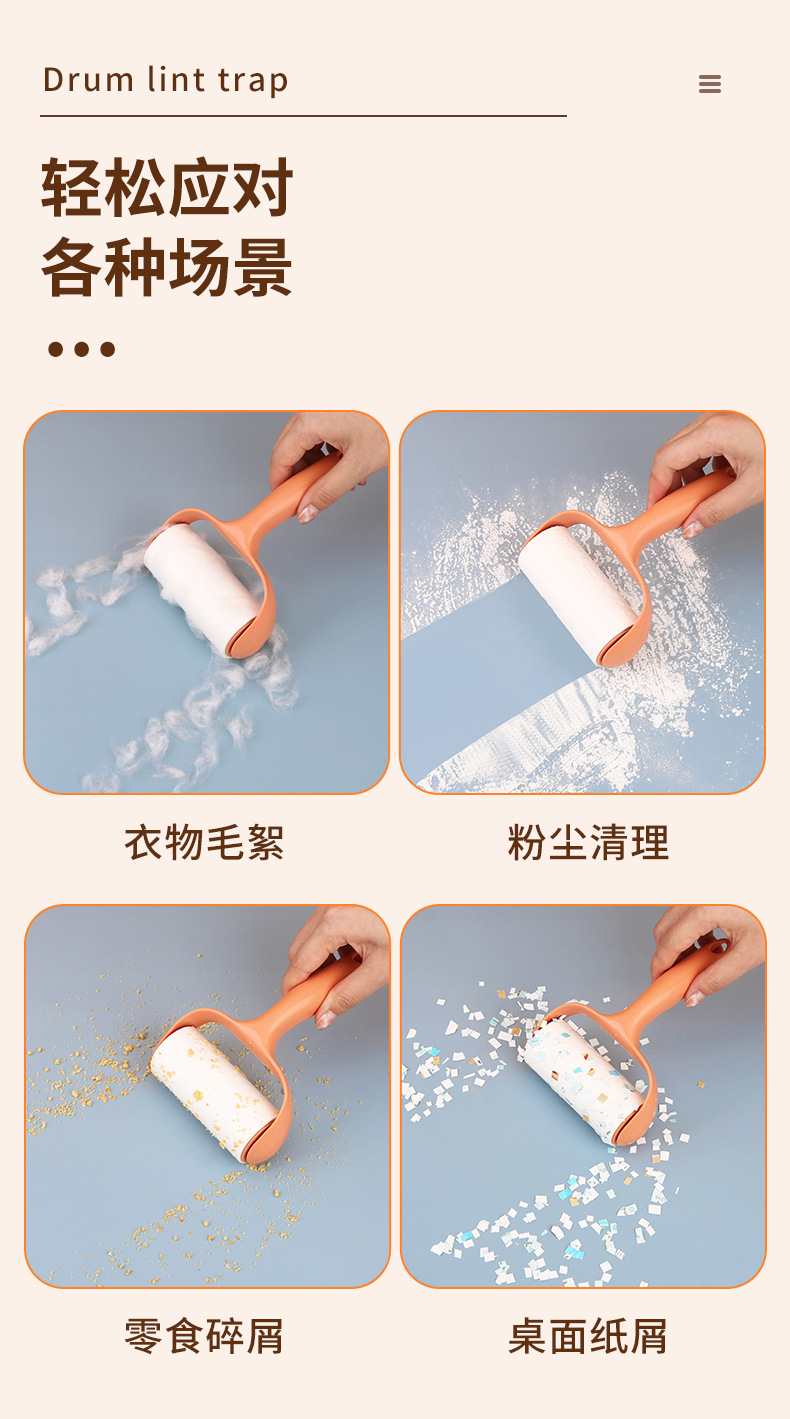 Drum lint trap

轻松应对
各种场景

衣物毛絮

粉尘清理

零食碎屑

桌面纸屑