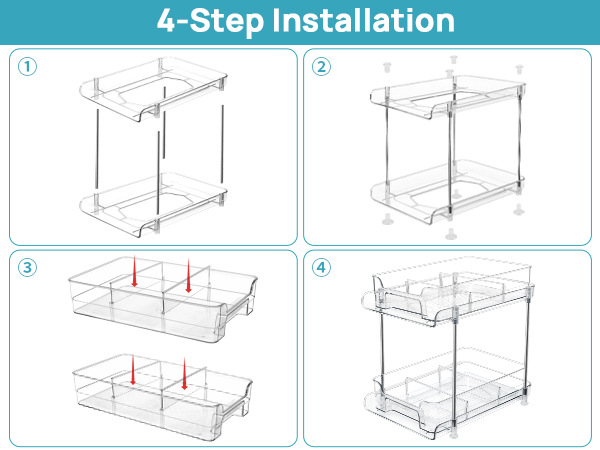 4-Step Installation

1

2

3

4