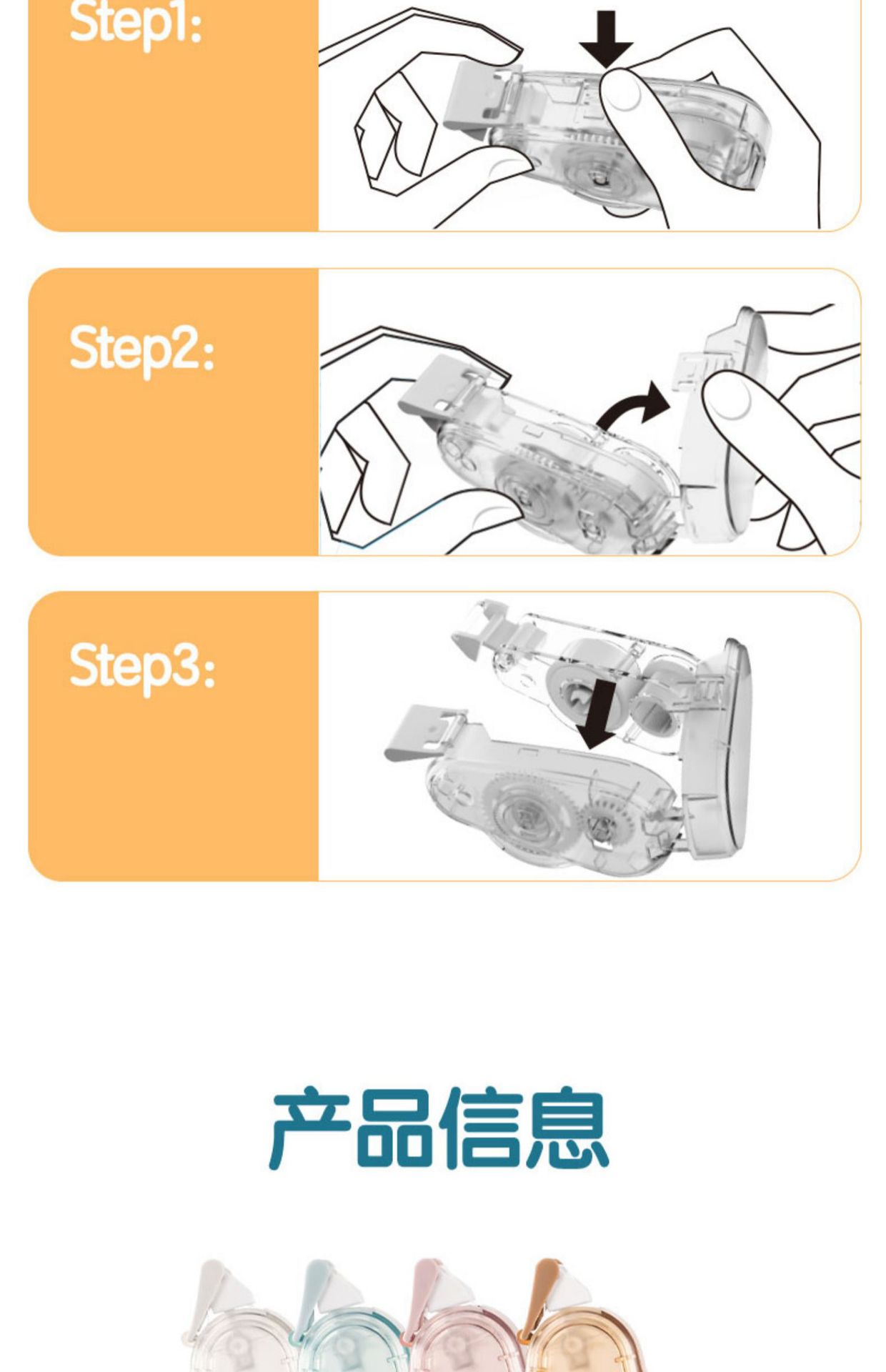 Step1:

Step2:

Step3:

产品信息