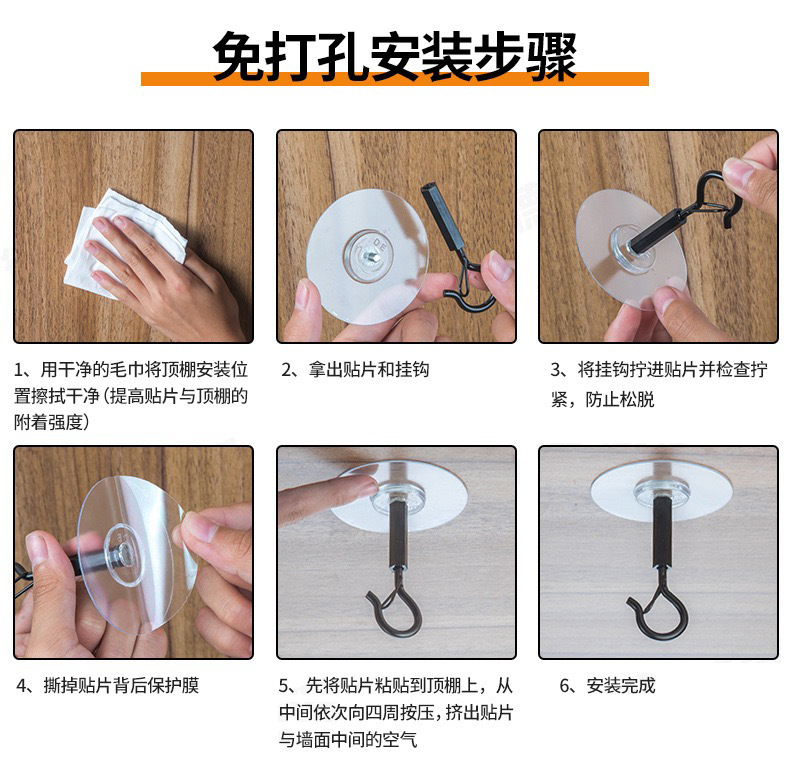 免打孔安装步骤

1、用干净的毛巾将顶棚安装位置擦拭干净(提高贴片与顶棚的附着强度)

2、拿出贴片和挂钩

3、将挂钩拧进贴片并检查拧紧，防止松脱

4、撕掉贴片背后保护膜

5、先将贴片粘贴到顶棚上，从中间依次向四周按压，挤出贴片与墙面中间的空气

6、安装完成