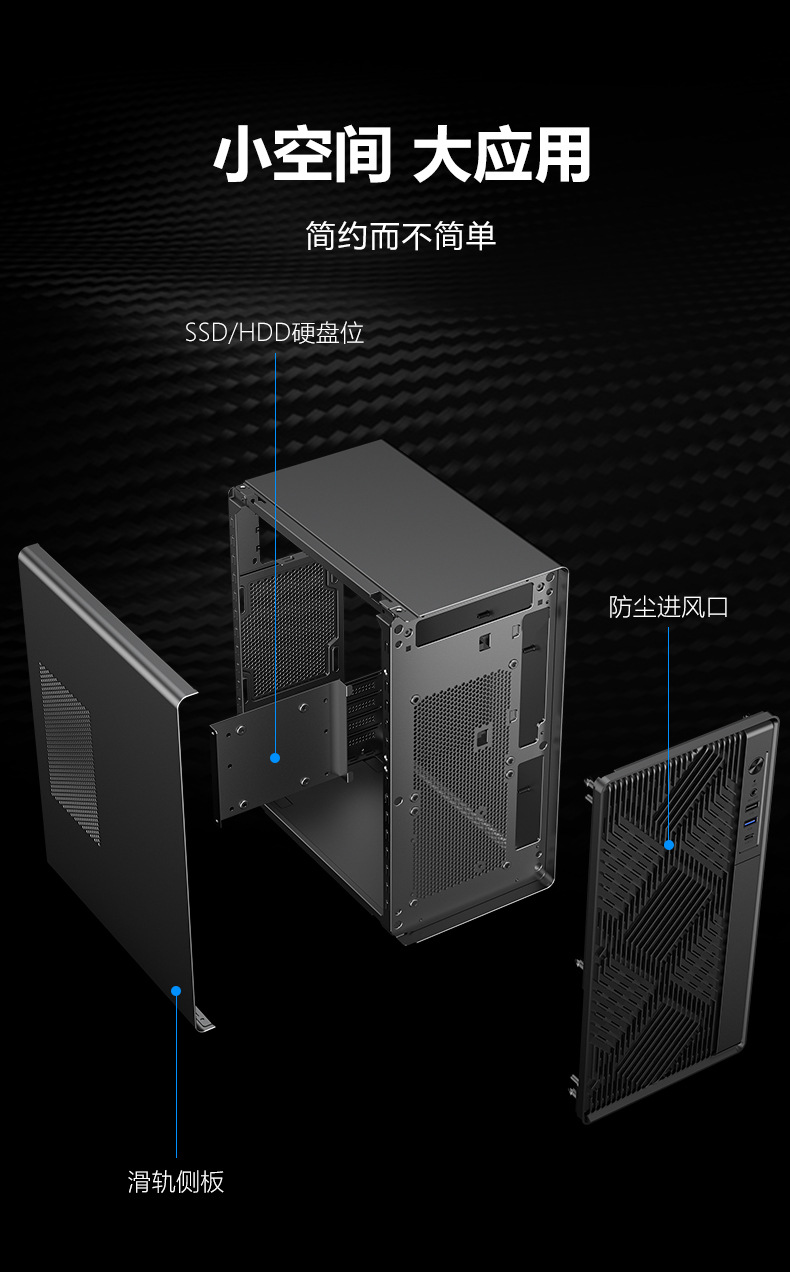 小空间 大应用

简约而不简单

SSD/HDD硬盘位

防尘进风口

滑轨侧板