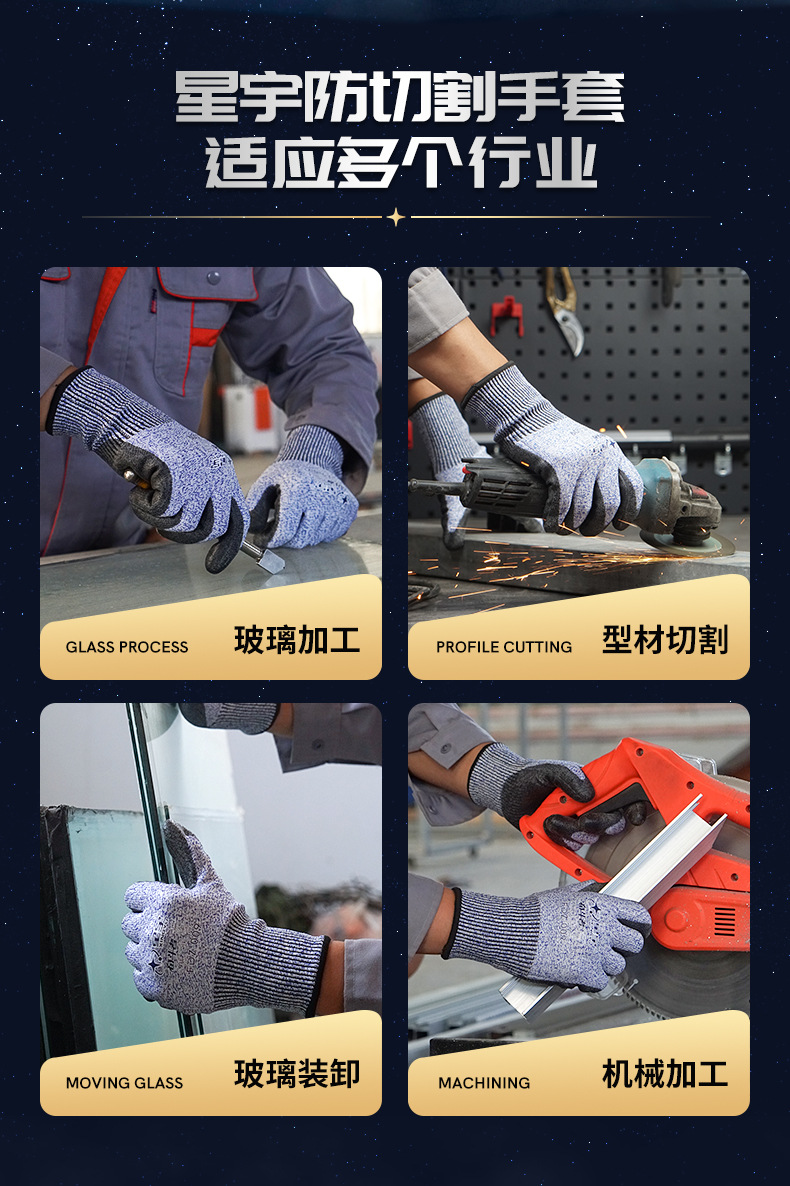 星宇防切割手套
适应多个行业

GLASS PROCESS 玻璃加工

PROFILE CUTTING 型材切割

MOVING GLASS 玻璃装卸

MACHINING 机械加工