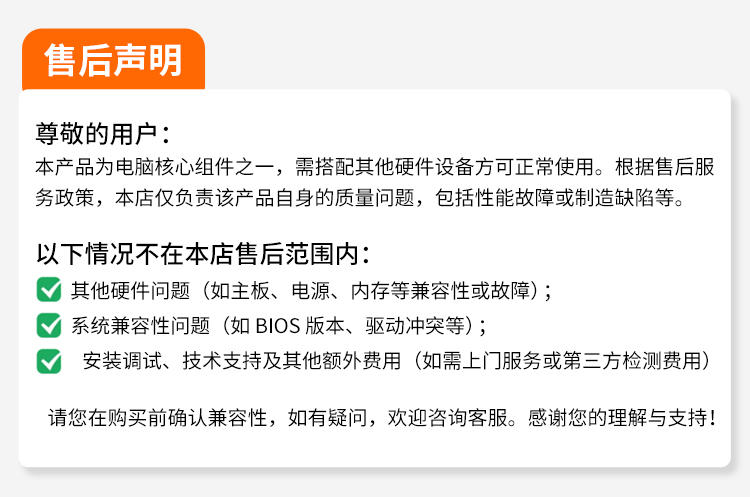 售后声明

尊敬的用户：

本产品为电脑核心组件之一，需搭配其他硬件设备方可正常使用。根据售后服务政策，本店仅负责该产品自身的质量问题，包括性能故障或制造缺陷等。

以下情况不在本店售后范围内：

☑ 其他硬件问题（如主板、电源、内存等兼容性或故障）；
☑ 系统兼容性问题（如BIOS版本、驱动冲突等）；
☑ 安装调试、技术支持及其他额外费用（如需上门服务或第三方检测费用）

请您在购买前确认兼容性，如有疑问，欢迎咨询客服。感谢您的理解与支持！